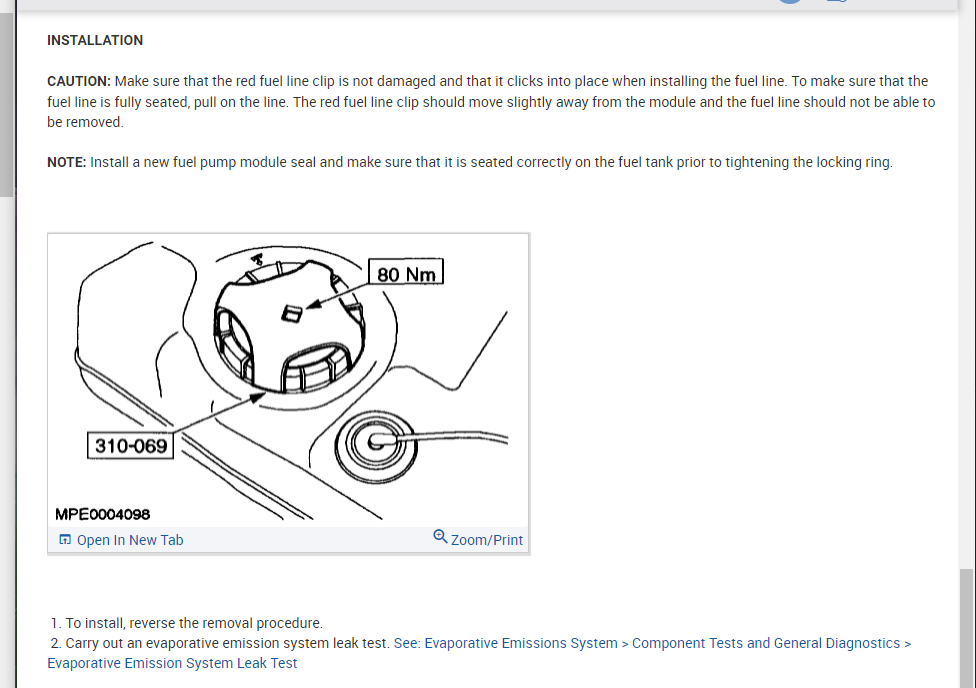 INSTALLATION

CAUTION: Make sure that the red fuel line clip is not damaged and that it clicks into place when installing the fuel line. To make sure that the fuel line is fully seated, pull on the line. The red fuel line clip should move slightly away from the module and the fuel line should not be able to be removed.

NOTE: Install a new fuel pump module seal and make sure that it is seated correctly on the fuel tank prior to tightening the locking ring.

80 Nm

310-069

MPE0004098

Open In New Tab

Zoom/Print

1. To install, reverse the removal procedure.
2. Carry out an evaporative emission system leak test. See: Evaporative Emissions System > Component Tests and General Diagnostics > Evaporative Emission System Leak Test