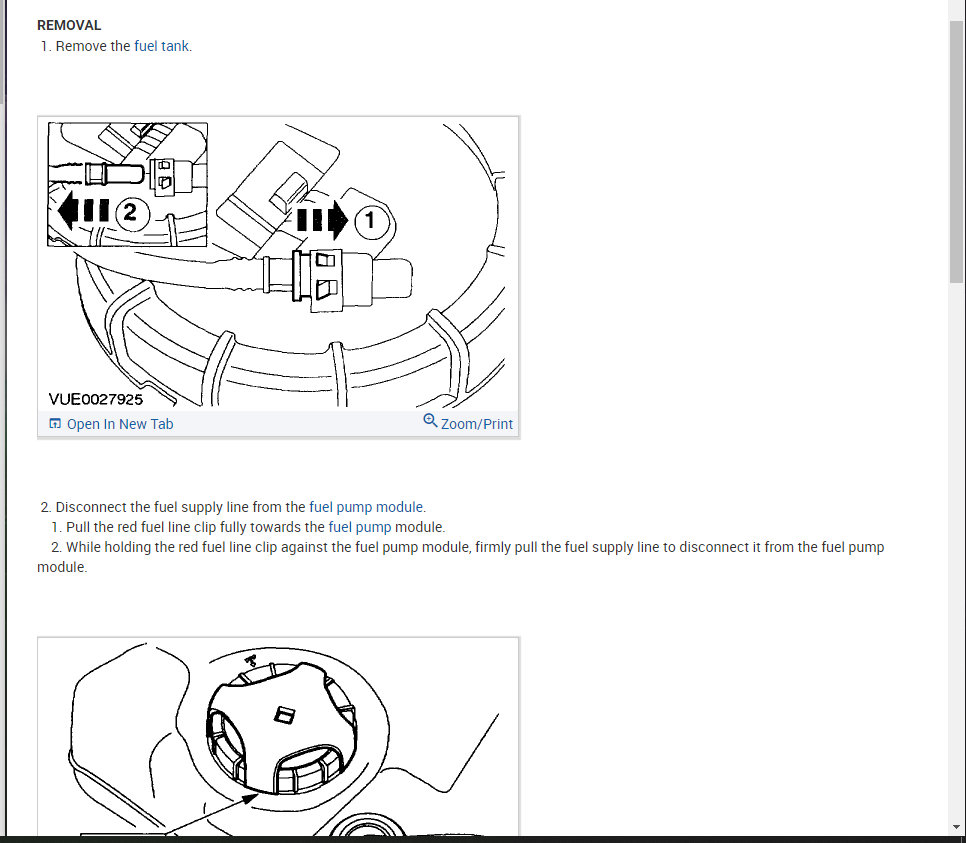 REMOVAL
1. Remove the fuel tank.

2

1

VUE0027925

Open In New Tab

Zoom/Print

2. Disconnect the fuel supply line from the fuel pump module.
1. Pull the red fuel line clip fully towards the fuel pump module.
2. While holding the red fuel line clip against the fuel pump module, firmly pull the fuel supply line to disconnect it from the fuel pump module.