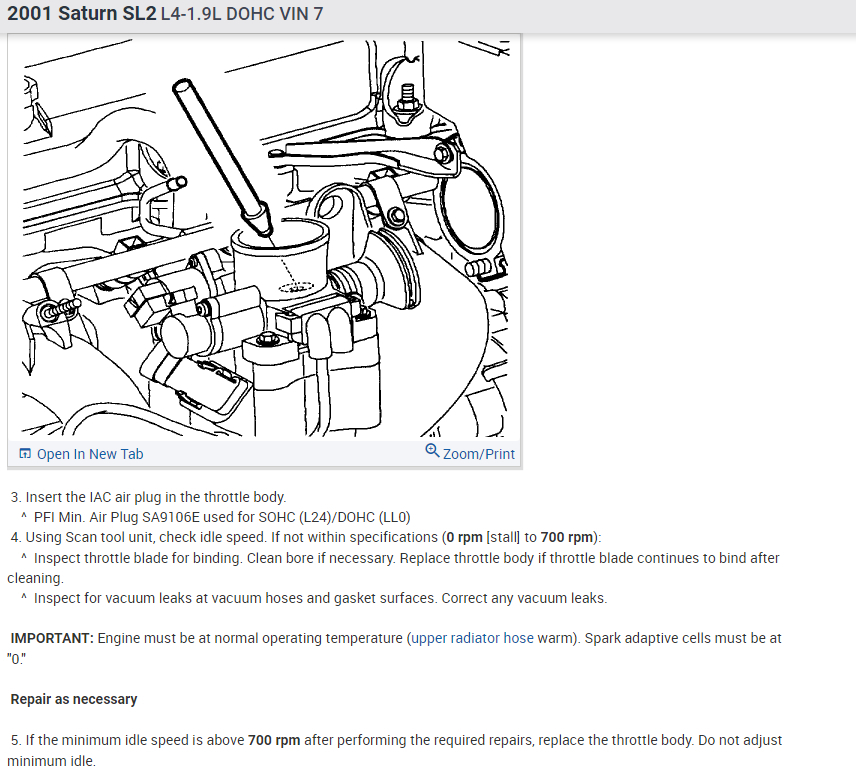 2001 Saturn SL2 L4-1.9L DOHC VIN 7

Open In New Tab

Zoom/Print

3. Insert the IAC air plug in the throttle body.
^ PFI Min. Air Plug SA9106E used for SOHC (L24)/DOHC (LL0)
4. Using Scan tool unit, check idle speed. If not within specifications (0 rpm [stall] to 700 rpm):
^ Inspect throttle blade for binding. Clean bore if necessary. Replace throttle body if throttle blade continues to bind after cleaning.
^ Inspect for vacuum leaks at vacuum hoses and gasket surfaces. Correct any vacuum leaks.

IMPORTANT: Engine must be at normal operating temperature (upper radiator hose warm). Spark adaptive cells must be at "0."

Repair as necessary

5. If the minimum idle speed is above 700 rpm after performing the required repairs, replace the throttle body. Do not adjust minimum idle.