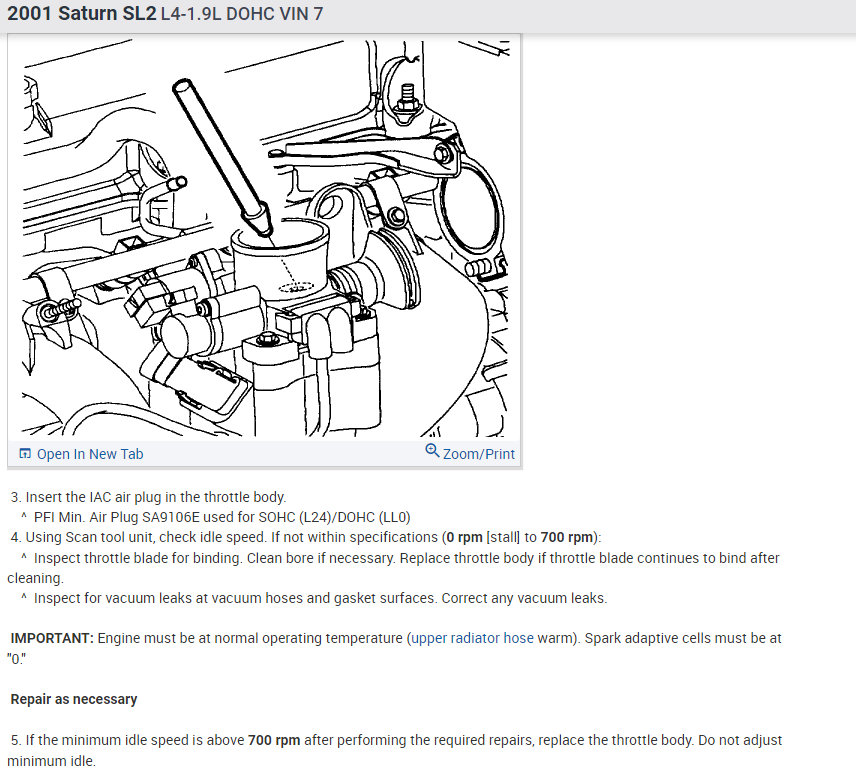 2001 Saturn SL2 L4-1.9L DOHC VIN 7

Open In New Tab
Zoom/Print

3. Insert the IAC air plug in the throttle body.
^ PFI Min. Air Plug SA9106E used for SOHC (L24)/DOHC (LL0)
4. Using Scan tool unit, check idle speed. If not within specifications (0 rpm [stall] to 700 rpm):
^ Inspect throttle blade for binding. Clean bore if necessary. Replace throttle body if throttle blade continues to bind after cleaning.
^ Inspect for vacuum leaks at vacuum hoses and gasket surfaces. Correct any vacuum leaks.

IMPORTANT: Engine must be at normal operating temperature (upper radiator hose warm). Spark adaptive cells must be at "0."

Repair as necessary

5. If the minimum idle speed is above 700 rpm after performing the required repairs, replace the throttle body. Do not adjust minimum idle.