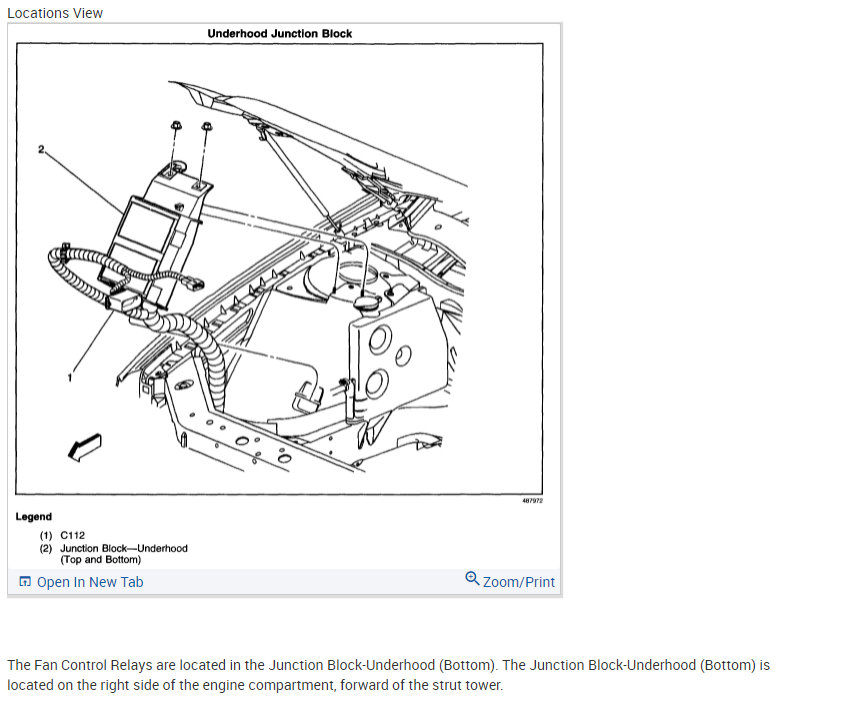 Locations View

Underhood Junction Block

2

1

487972

Legend

(1) C112
(2) Junction Block—Underhood (Top and Bottom)

Open In New Tab

Zoom/Print

The Fan Control Relays are located in the Junction Block-Underhood (Bottom). The Junction Block-Underhood (Bottom) is located on the right side of the engine compartment, forward of the strut tower.