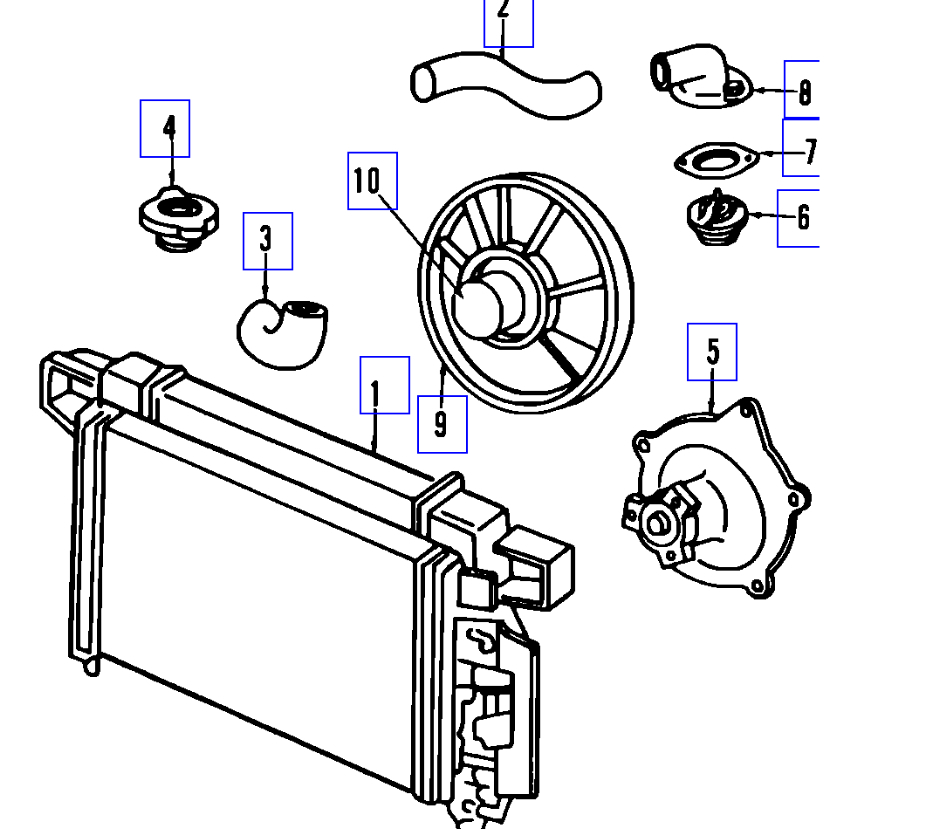 2
8
4
7
10
6
3
5
1
9