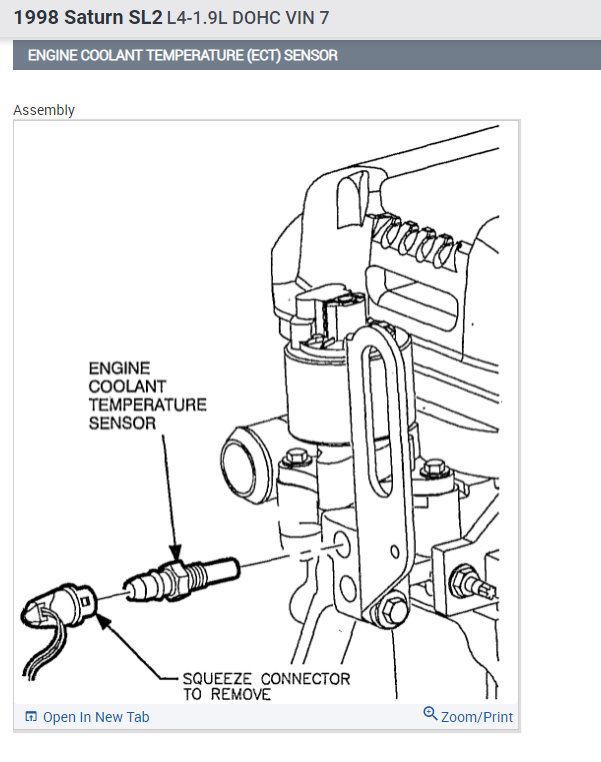 1998 Saturn SL2 L4-1.9L DOHC VIN 7

ENGINE COOLANT TEMPERATURE (ECT) SENSOR

Assembly

ENGINE COOLANT TEMPERATURE SENSOR

SQUEEZE CONNECTOR TO REMOVE

Open In New Tab

Zoom/Print