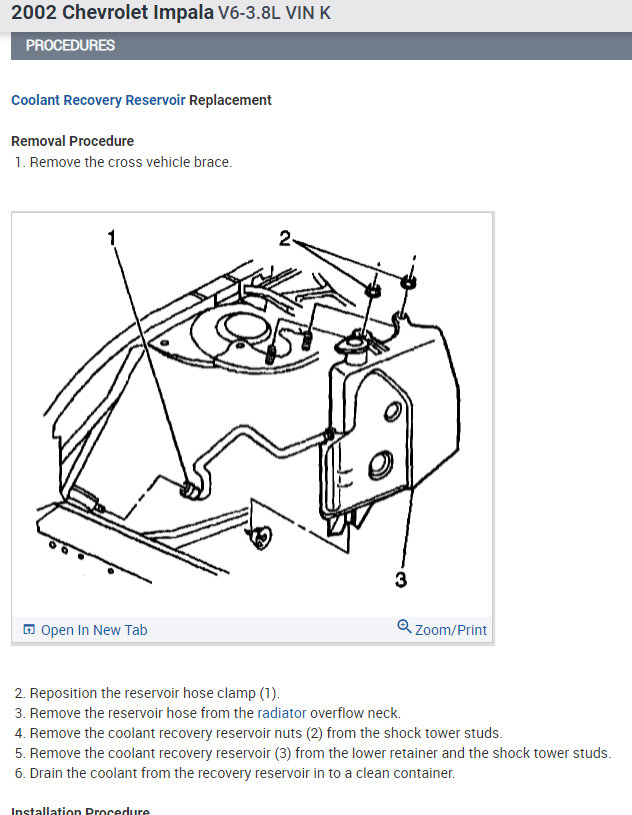 2002 Chevrolet Impala V6-3.8L VIN K

PROCEDURES

Coolant Recovery Reservoir Replacement

Removal Procedure
1. Remove the cross vehicle brace.

1
2
3

Open In New Tab
Zoom/Print

2. Reposition the reservoir hose clamp (1).
3. Remove the reservoir hose from the radiator overflow neck.
4. Remove the coolant recovery reservoir nuts (2) from the shock tower studs.
5. Remove the coolant recovery reservoir (3) from the lower retainer and the shock tower studs.
6. Drain the coolant from the recovery reservoir in to a clean container.

Installation Procedure