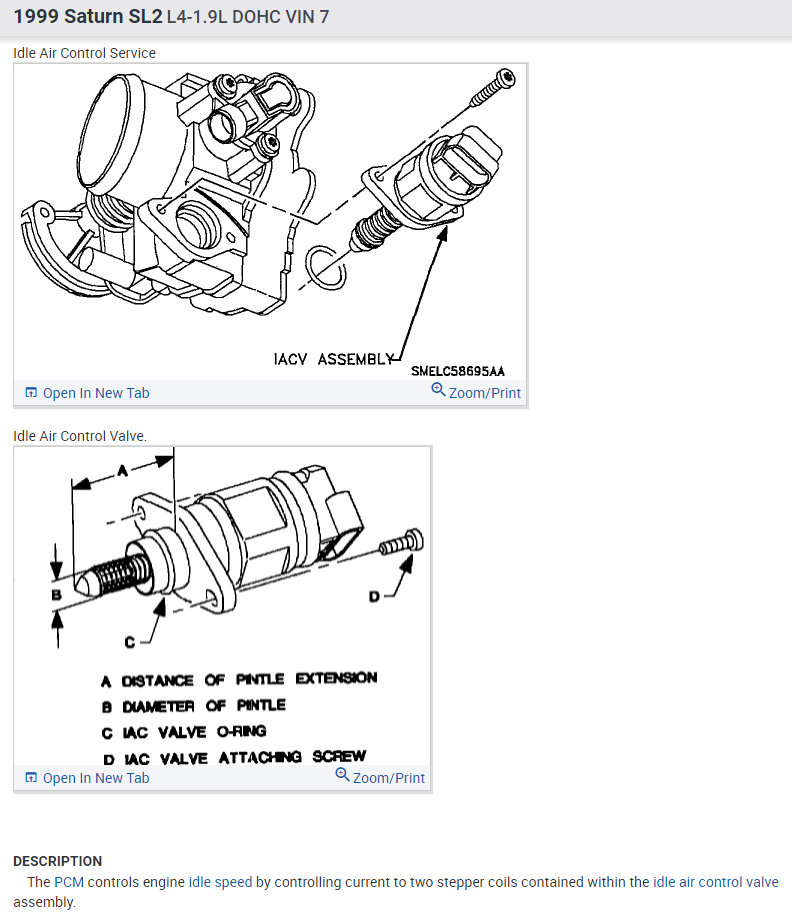 1999 Saturn SL2 L4-1.9L DOHC VIN 7

Idle Air Control Service

IACV ASSEMBLY

SMELC58695AA

Open In New Tab

Zoom/Print

Idle Air Control Valve.

A

B

C

D

A DISTANCE OF PINTLE EXTENSION
B DIAMETER OF PINTLE
C IAC VALVE O-RING
D IAC VALVE ATTACHING SCREW

Open In New Tab

Zoom/Print

DESCRIPTION

The PCM controls engine idle speed by controlling current to two stepper coils contained within the idle air control valve assembly.