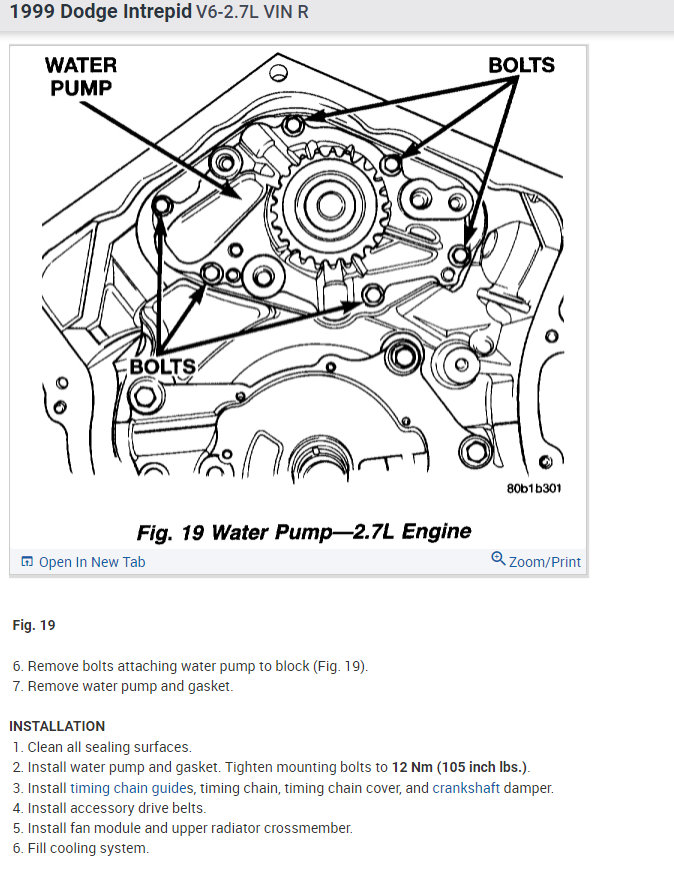 1999 Dodge Intrepid V6-2.7L VIN R

WATER PUMP

BOLTS

BOLTS

80b1b301

Fig. 19 Water Pump—2.7L Engine

Open In New Tab

Zoom/Print

Fig. 19

6. Remove bolts attaching water pump to block (Fig. 19).
7. Remove water pump and gasket.

INSTALLATION
1. Clean all sealing surfaces.
2. Install water pump and gasket. Tighten mounting bolts to 12 Nm (105 inch lbs.).
3. Install timing chain guides, timing chain, timing chain cover, and crankshaft damper.
4. Install accessory drive belts.
5. Install fan module and upper radiator crossmember.
6. Fill cooling system.