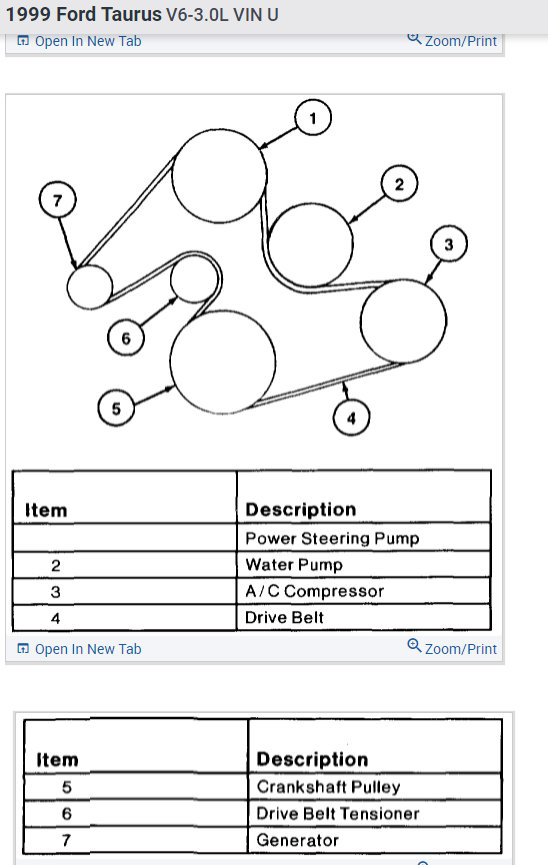 1999 Ford Taurus V6-3.0L VIN U

Open In New Tab Zoom/Print

1
2
3
4
5
6
7

| Item | Description |
|---|---|
| | Power Steering Pump |
| 2 | Water Pump |
| 3 | A/C Compressor |
| 4 | Drive Belt |

Open In New Tab Zoom/Print

| Item | Description |
|---|---|
| 5 | Crankshaft Pulley |
| 6 | Drive Belt Tensioner |
| 7 | Generator |