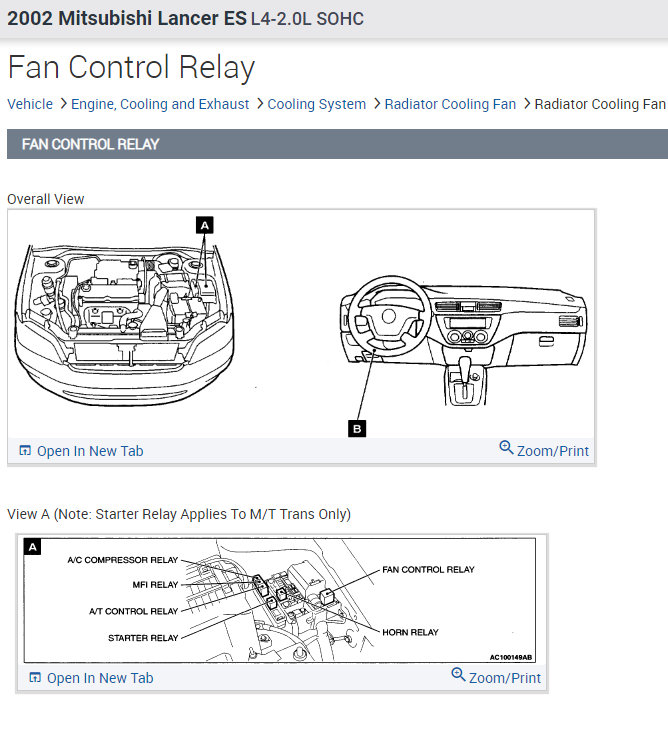 2002 Mitsubishi Lancer ES L4-2.0L SOHC

Fan Control Relay

Vehicle > Engine, Cooling and Exhaust > Cooling System > Radiator Cooling Fan > Radiator Cooling Fan

FAN CONTROL RELAY

Overall View

A

B

Open In New Tab

Zoom/Print

View A (Note: Starter Relay Applies To M/T Trans Only)

A

A/C COMPRESSOR RELAY

MFI RELAY

A/T CONTROL RELAY

STARTER RELAY

FAN CONTROL RELAY

HORN RELAY

AC100149AB

Open In New Tab

Zoom/Print