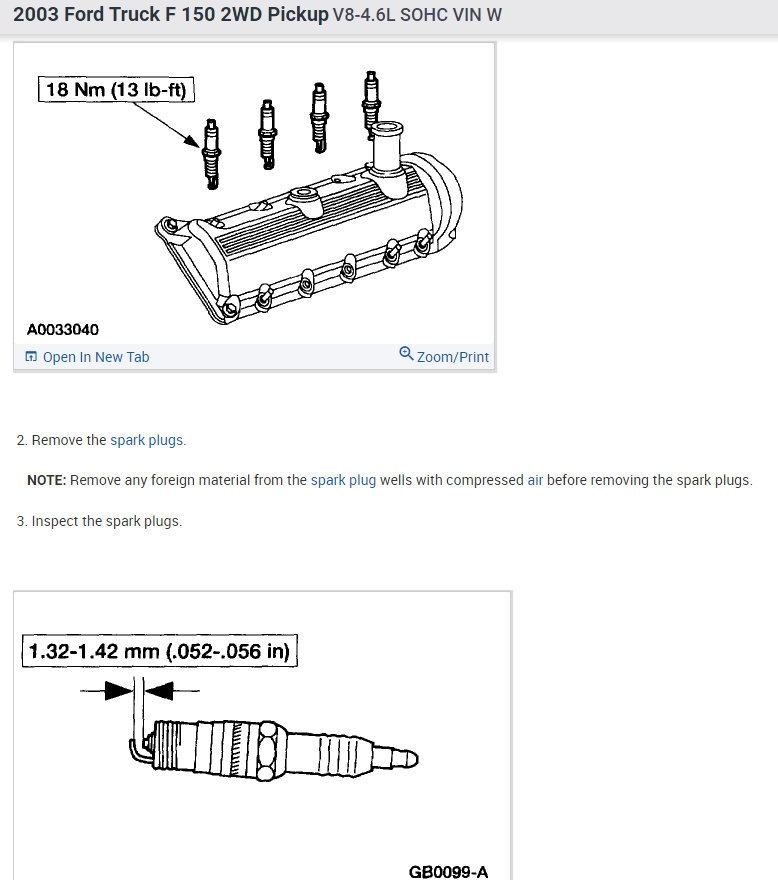 2003 Ford Truck F 150 2WD Pickup V8-4.6L SOHC VIN W

18 Nm (13 lb-ft)

A0033040

Open In New Tab

Zoom/Print

2. Remove the spark plugs.

NOTE: Remove any foreign material from the spark plug wells with compressed air before removing the spark plugs.

3. Inspect the spark plugs.

1.32-1.42 mm (.052-.056 in)

GB0099-A