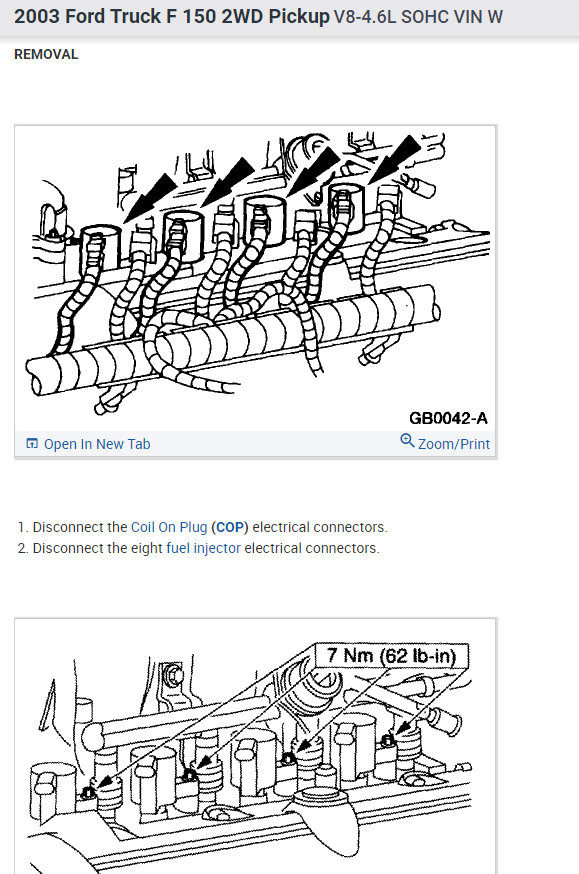 2003 Ford Truck F 150 2WD Pickup V8-4.6L SOHC VIN W

REMOVAL

GB0042-A

Open In New Tab

Zoom/Print

1. Disconnect the Coil On Plug (COP) electrical connectors.
2. Disconnect the eight fuel injector electrical connectors.

7 Nm (62 lb-in)