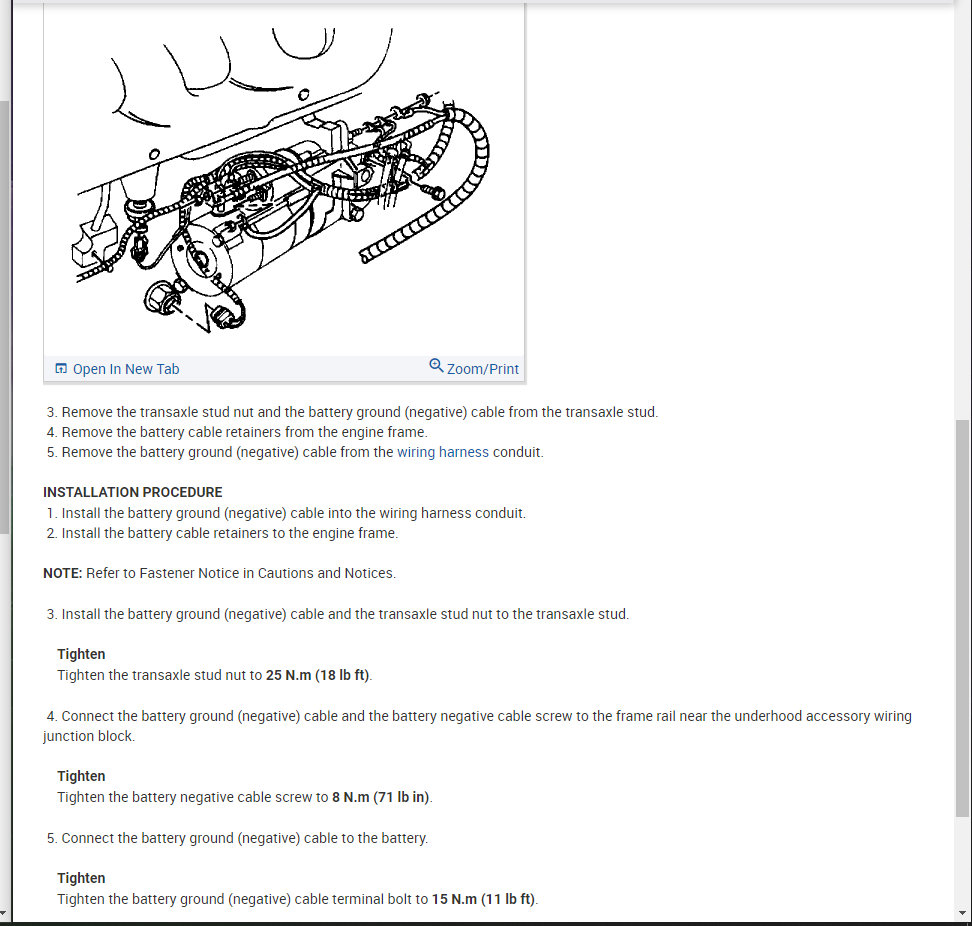 Open In New Tab
Zoom/Print

3. Remove the transaxle stud nut and the battery ground (negative) cable from the transaxle stud.
4. Remove the battery cable retainers from the engine frame.
5. Remove the battery ground (negative) cable from the wiring harness conduit.

INSTALLATION PROCEDURE
1. Install the battery ground (negative) cable into the wiring harness conduit.
2. Install the battery cable retainers to the engine frame.

NOTE: Refer to Fastener Notice in Cautions and Notices.

3. Install the battery ground (negative) cable and the transaxle stud nut to the transaxle stud.

Tighten
Tighten the transaxle stud nut to 25 N.m (18 lb ft).

4. Connect the battery ground (negative) cable and the battery negative cable screw to the frame rail near the underhood accessory wiring junction block.

Tighten
Tighten the battery negative cable screw to 8 N.m (71 lb in).

5. Connect the battery ground (negative) cable to the battery.

Tighten
Tighten the battery ground (negative) cable terminal bolt to 15 N.m (11 lb ft).