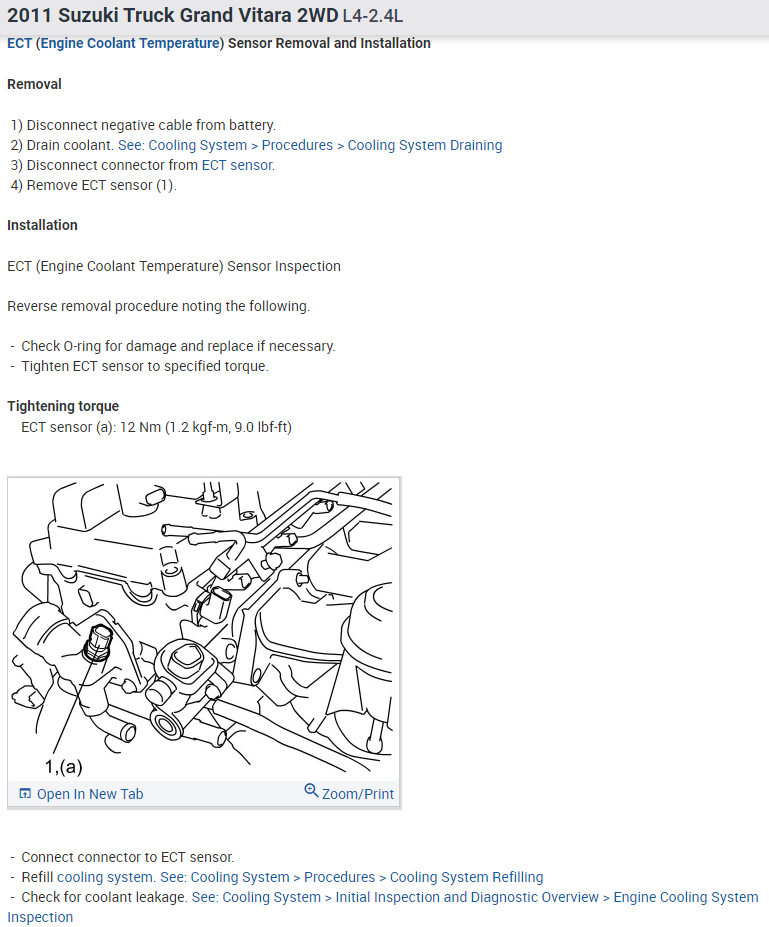 2011 Suzuki Truck Grand Vitara 2WD L4-2.4L

ECT (Engine Coolant Temperature) Sensor Removal and Installation

Removal

1) Disconnect negative cable from battery.
2) Drain coolant. See: Cooling System > Procedures > Cooling System Draining
3) Disconnect connector from ECT sensor.
4) Remove ECT sensor (1).

Installation

ECT (Engine Coolant Temperature) Sensor Inspection

Reverse removal procedure noting the following.

- Check O-ring for damage and replace if necessary.
- Tighten ECT sensor to specified torque.

Tightening torque
ECT sensor (a): 12 Nm (1.2 kgf-m, 9.0 lbf-ft)

1,(a)

Open In New Tab
Zoom/Print

- Connect connector to ECT sensor.
- Refill cooling system. See: Cooling System > Procedures > Cooling System Refilling
- Check for coolant leakage. See: Cooling System > Initial Inspection and Diagnostic Overview > Engine Cooling System Inspection