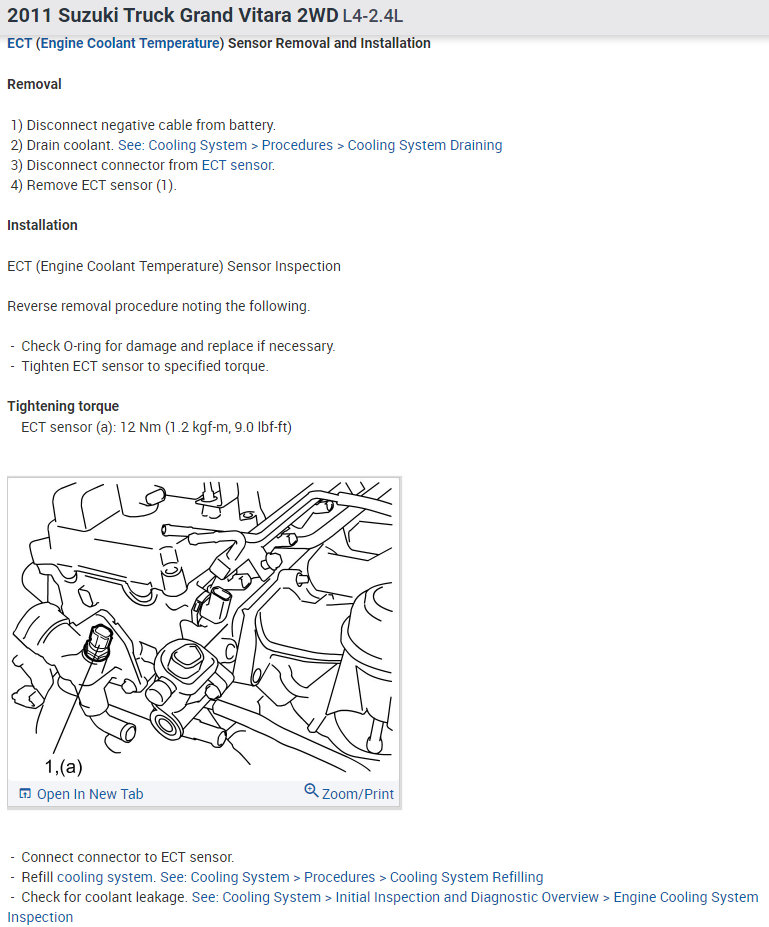 2011 Suzuki Truck Grand Vitara 2WD L4-2.4L
ECT (Engine Coolant Temperature) Sensor Removal and Installation

Removal

1) Disconnect negative cable from battery.
2) Drain coolant. See: Cooling System > Procedures > Cooling System Draining
3) Disconnect connector from ECT sensor.
4) Remove ECT sensor (1).

Installation

ECT (Engine Coolant Temperature) Sensor Inspection

Reverse removal procedure noting the following.

- Check O-ring for damage and replace if necessary.
- Tighten ECT sensor to specified torque.

Tightening torque
ECT sensor (a): 12 Nm (1.2 kgf-m, 9.0 lbf-ft)

1,(a)

Open In New Tab
Zoom/Print

- Connect connector to ECT sensor.
- Refill cooling system. See: Cooling System > Procedures > Cooling System Refilling
- Check for coolant leakage. See: Cooling System > Initial Inspection and Diagnostic Overview > Engine Cooling System Inspection