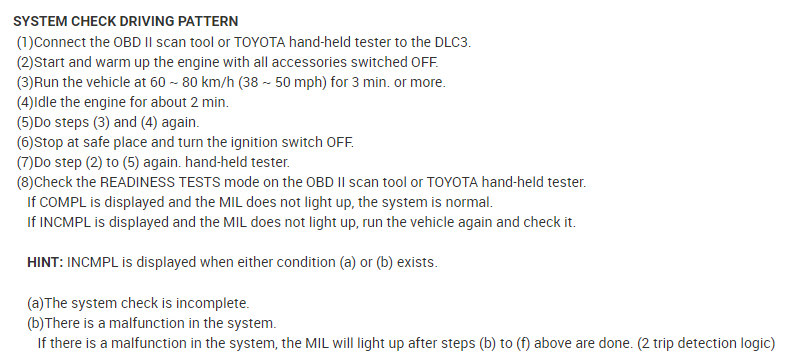 SYSTEM CHECK DRIVING PATTERN
(1)Connect the OBD II scan tool or TOYOTA hand-held tester to the DLC3.
(2)Start and warm up the engine with all accessories switched OFF.
(3)Run the vehicle at 60 ~ 80 km/h (38 ~ 50 mph) for 3 min. or more.
(4)Idle the engine for about 2 min.
(5)Do steps (3) and (4) again.
(6)Stop at safe place and turn the ignition switch OFF.
(7)Do step (2) to (5) again. hand-held tester.
(8)Check the READINESS TESTS mode on the OBD II scan tool or TOYOTA hand-held tester.
If COMPL is displayed and the MIL does not light up, the system is normal.
If INCMPL is displayed and the MIL does not light up, run the vehicle again and check it.

HINT: INCMPL is displayed when either condition (a) or (b) exists.

(a)The system check is incomplete.
(b)There is a malfunction in the system.
If there is a malfunction in the system, the MIL will light up after steps (b) to (f) above are done. (2 trip detection logic)