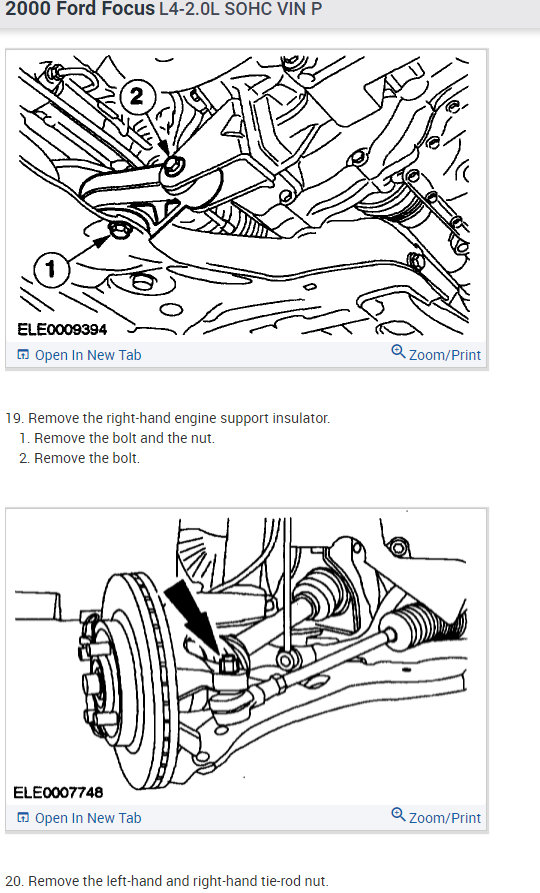 2000 Ford Focus L4-2.0L SOHC VIN P

2

1

ELE0009394

Open In New Tab

Zoom/Print

19. Remove the right-hand engine support insulator.
1. Remove the bolt and the nut.
2. Remove the bolt.

ELE0007748

Open In New Tab

Zoom/Print

20. Remove the left-hand and right-hand tie-rod nut.