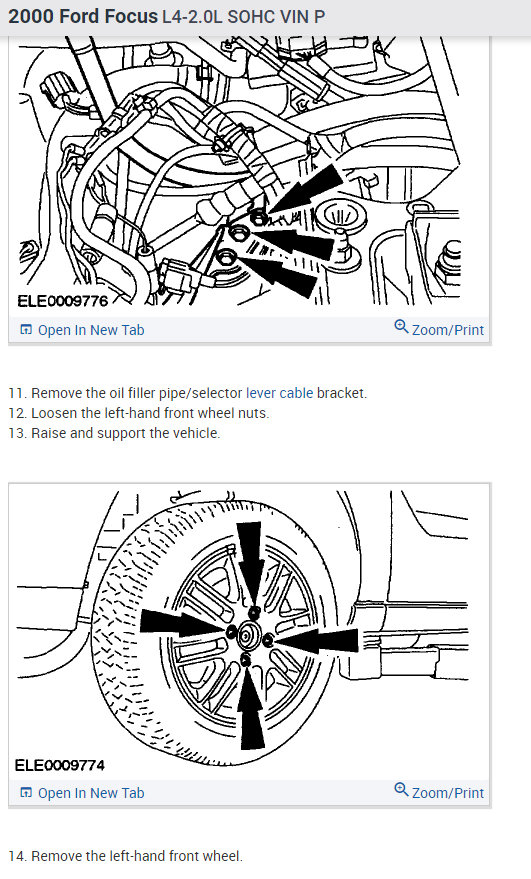 2000 Ford Focus L4-2.0L SOHC VIN P

ELE0009776

Open In New Tab

Zoom/Print

11. Remove the oil filler pipe/selector lever cable bracket.
12. Loosen the left-hand front wheel nuts.
13. Raise and support the vehicle.

ELE0009774

Open In New Tab

Zoom/Print

14. Remove the left-hand front wheel.