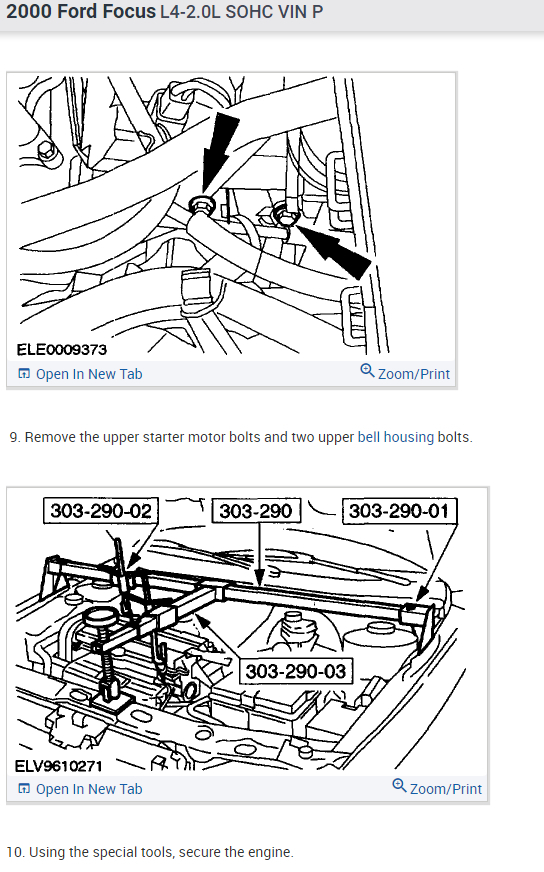 2000 Ford Focus L4-2.0L SOHC VIN P

ELE0009373

Open In New Tab

Zoom/Print

9. Remove the upper starter motor bolts and two upper bell housing bolts.

303-290-02

303-290

303-290-01

303-290-03

ELV9610271

Open In New Tab

Zoom/Print

10. Using the special tools, secure the engine.