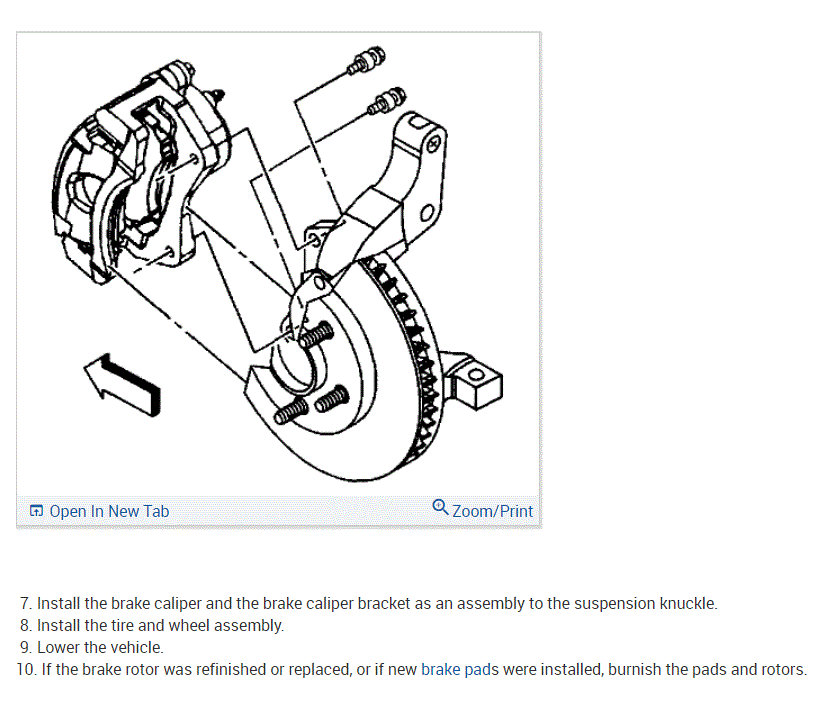 Open In New Tab

Zoom/Print

7. Install the brake caliper and the brake caliper bracket as an assembly to the suspension knuckle.
8. Install the tire and wheel assembly.
9. Lower the vehicle.
10. If the brake rotor was refinished or replaced, or if new brake pads were installed, burnish the pads and rotors.