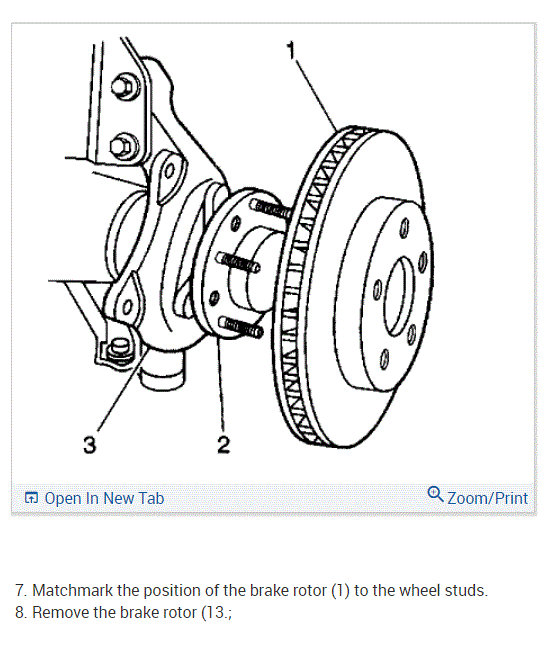 1
3
2
Open In New Tab
Zoom/Print

7. Matchmark the position of the brake rotor (1) to the wheel studs.
8. Remove the brake rotor (13.;