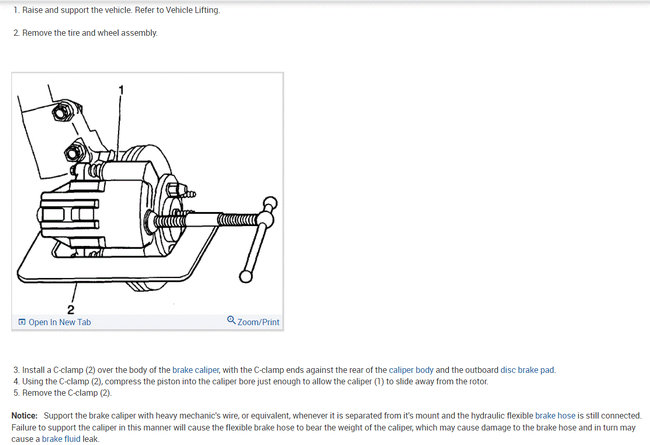 1. Raise and support the vehicle. Refer to Vehicle Lifting.

2. Remove the tire and wheel assembly.

1

2

Open In New Tab

Zoom/Print

3. Install a C-clamp (2) over the body of the brake caliper, with the C-clamp ends against the rear of the caliper body and the outboard disc brake pad.
4. Using the C-clamp (2), compress the piston into the caliper bore just enough to allow the caliper (1) to slide away from the rotor.
5. Remove the C-clamp (2).

Notice: Support the brake caliper with heavy mechanic's wire, or equivalent, whenever it is separated from it's mount and the hydraulic flexible brake hose is still connected. Failure to support the caliper in this manner will cause the flexible brake hose to bear the weight of the caliper, which may cause damage to the brake hose and in turn may cause a brake fluid leak.