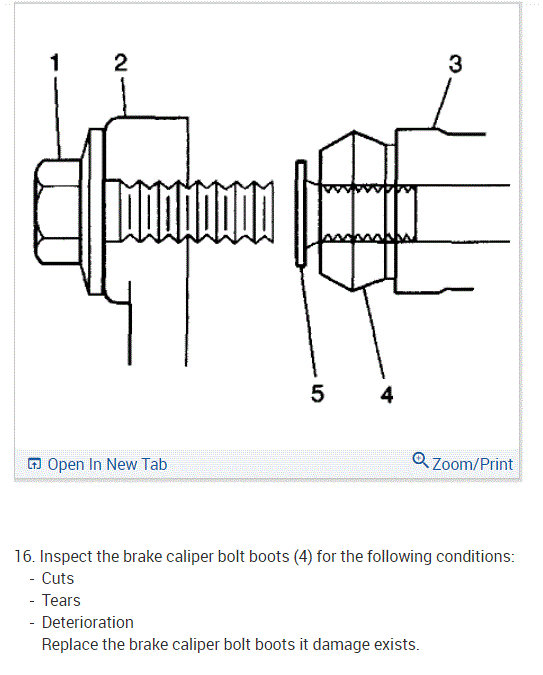 1
2
3
5
4

Open In New Tab
Zoom/Print

16. Inspect the brake caliper bolt boots (4) for the following conditions:
- Cuts
- Tears
- Deterioration
Replace the brake caliper bolt boots it damage exists.