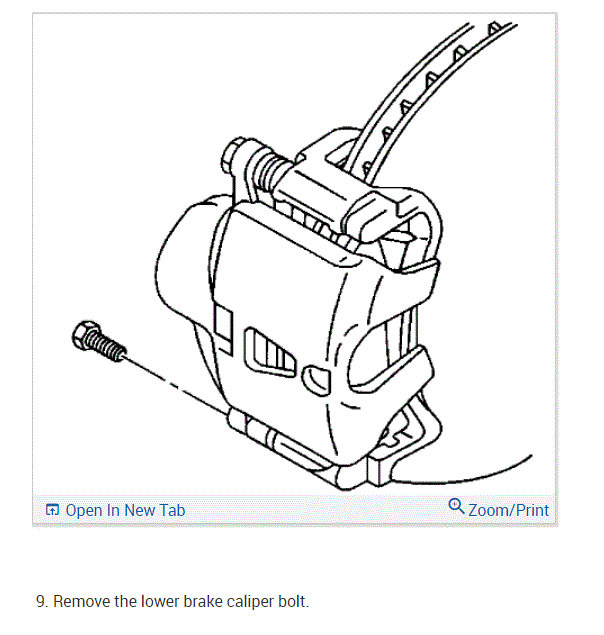 Open In New Tab

Zoom/Print

9. Remove the lower brake caliper bolt.