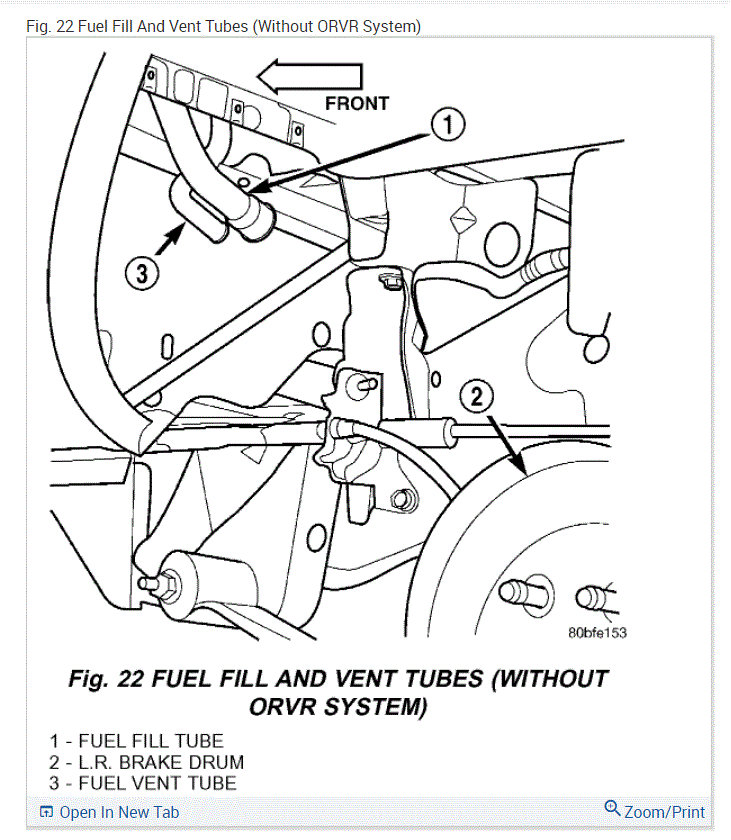 Fig. 22 Fuel Fill And Vent Tubes (Without ORVR System)

FRONT

1

3

2

80bfe153

Fig. 22 FUEL FILL AND VENT TUBES (WITHOUT ORVR SYSTEM)

1 - FUEL FILL TUBE
2 - L.R. BRAKE DRUM
3 - FUEL VENT TUBE

Open In New Tab

Zoom/Print