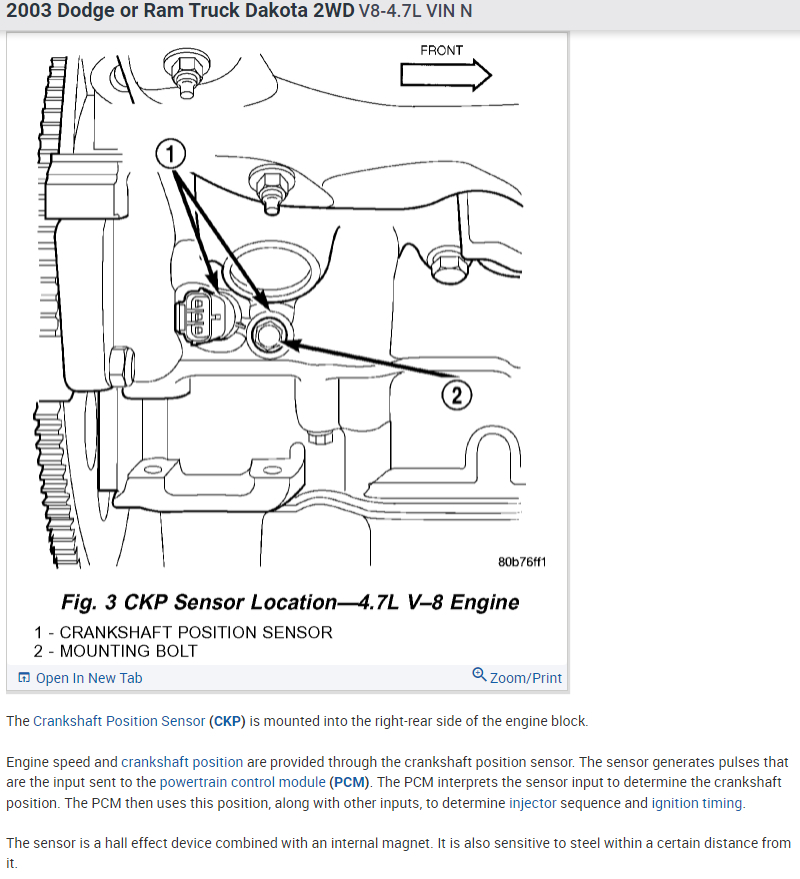 2003 Dodge or Ram Truck Dakota 2WD V8-4.7L VIN N

FRONT

1

2

80b76ff1

Fig. 3 CKP Sensor Location—4.7L V–8 Engine

1 - CRANKSHAFT POSITION SENSOR
2 - MOUNTING BOLT

Open In New Tab

Zoom/Print

The Crankshaft Position Sensor (CKP) is mounted into the right-rear side of the engine block.

Engine speed and crankshaft position are provided through the crankshaft position sensor. The sensor generates pulses that are the input sent to the powertrain control module (PCM). The PCM interprets the sensor input to determine the crankshaft position. The PCM then uses this position, along with other inputs, to determine injector sequence and ignition timing.

The sensor is a hall effect device combined with an internal magnet. It is also sensitive to steel within a certain distance from it.