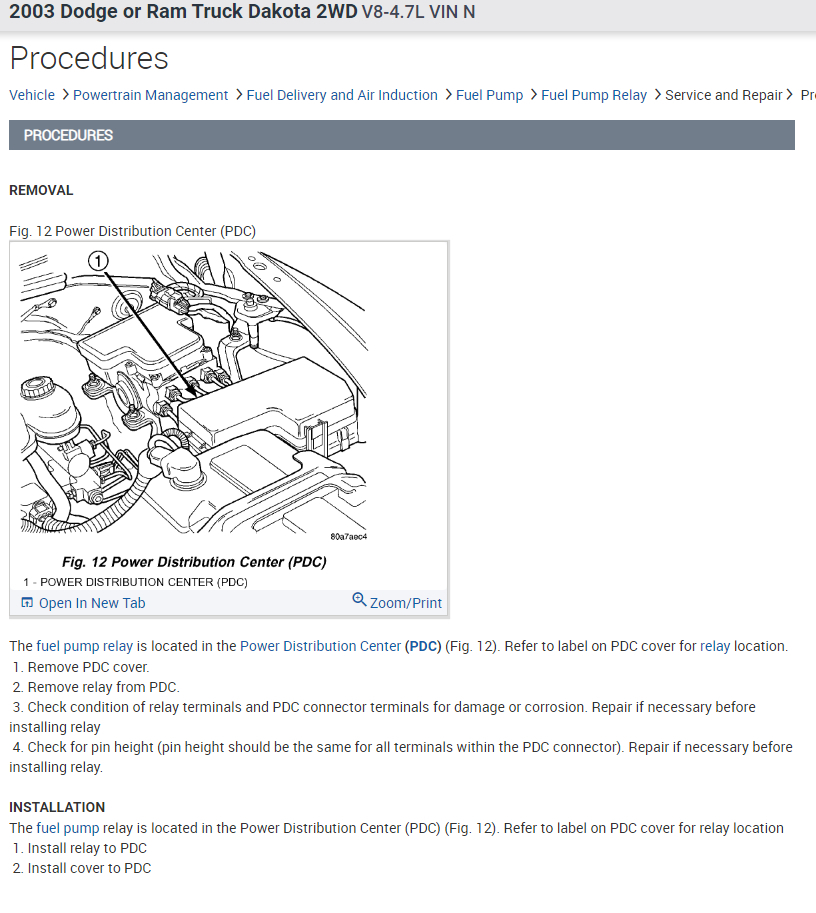 2003 Dodge or Ram Truck Dakota 2WD V8-4.7L VIN N

Procedures

Vehicle > Powertrain Management > Fuel Delivery and Air Induction > Fuel Pump > Fuel Pump Relay > Service and Repair > Pr

PROCEDURES

REMOVAL

Fig. 12 Power Distribution Center (PDC)

1

80a7aec4

Fig. 12 Power Distribution Center (PDC)

1 - POWER DISTRIBUTION CENTER (PDC)

Open In New Tab

Zoom/Print

The fuel pump relay is located in the Power Distribution Center (PDC) (Fig. 12). Refer to label on PDC cover for relay location.
1. Remove PDC cover.
2. Remove relay from PDC.
3. Check condition of relay terminals and PDC connector terminals for damage or corrosion. Repair if necessary before installing relay
4. Check for pin height (pin height should be the same for all terminals within the PDC connector). Repair if necessary before installing relay.

INSTALLATION
The fuel pump relay is located in the Power Distribution Center (PDC) (Fig. 12). Refer to label on PDC cover for relay location
1. Install relay to PDC
2. Install cover to PDC