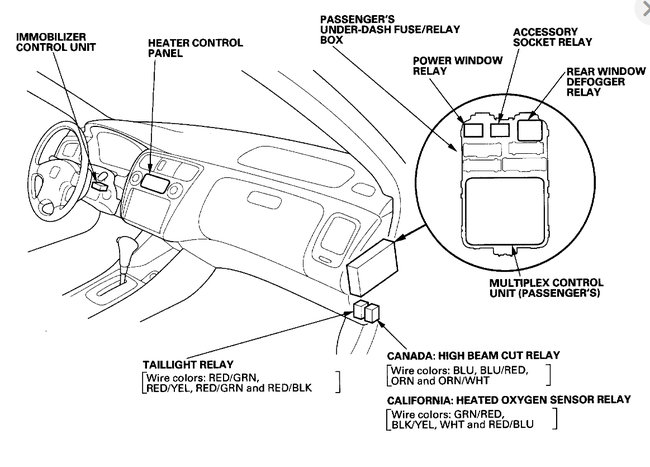 IMMOBILIZER CONTROL UNIT

HEATER CONTROL PANEL

PASSENGER'S UNDER-DASH FUSE/RELAY BOX

ACCESSORY SOCKET RELAY

POWER WINDOW RELAY

REAR WINDOW DEFOGGER RELAY

MULTIPLEX CONTROL UNIT (PASSENGER'S)

TAILLIGHT RELAY
[Wire colors: RED/GRN, RED/YEL, RED/GRN and RED/BLK]

CANADA: HIGH BEAM CUT RELAY
[Wire colors: BLU, BLU/RED, ORN and ORN/WHT]

CALIFORNIA: HEATED OXYGEN SENSOR RELAY
[Wire colors: GRN/RED, BLK/YEL, WHT and RED/BLU]