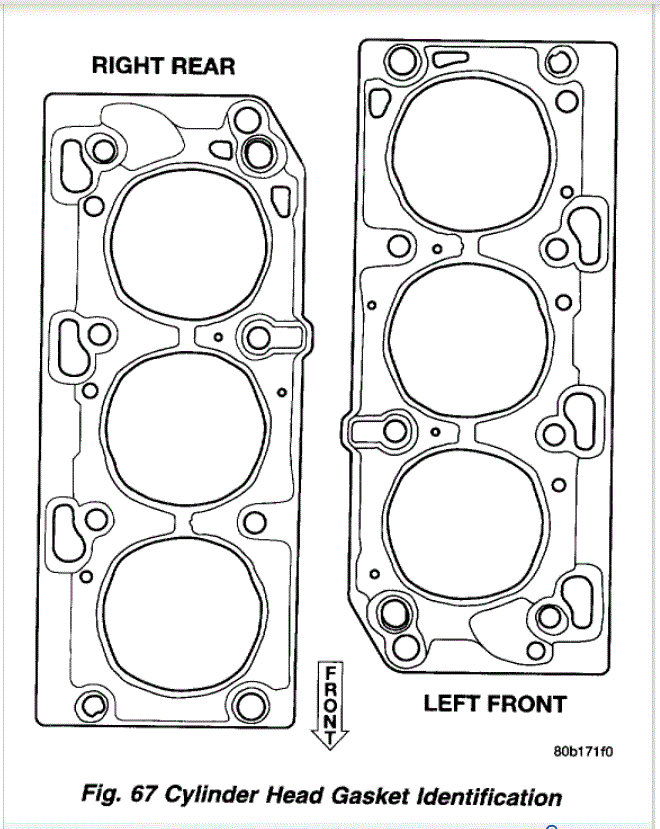 RIGHT REAR

FRONT

LEFT FRONT

80b171f0

Fig. 67 Cylinder Head Gasket Identification