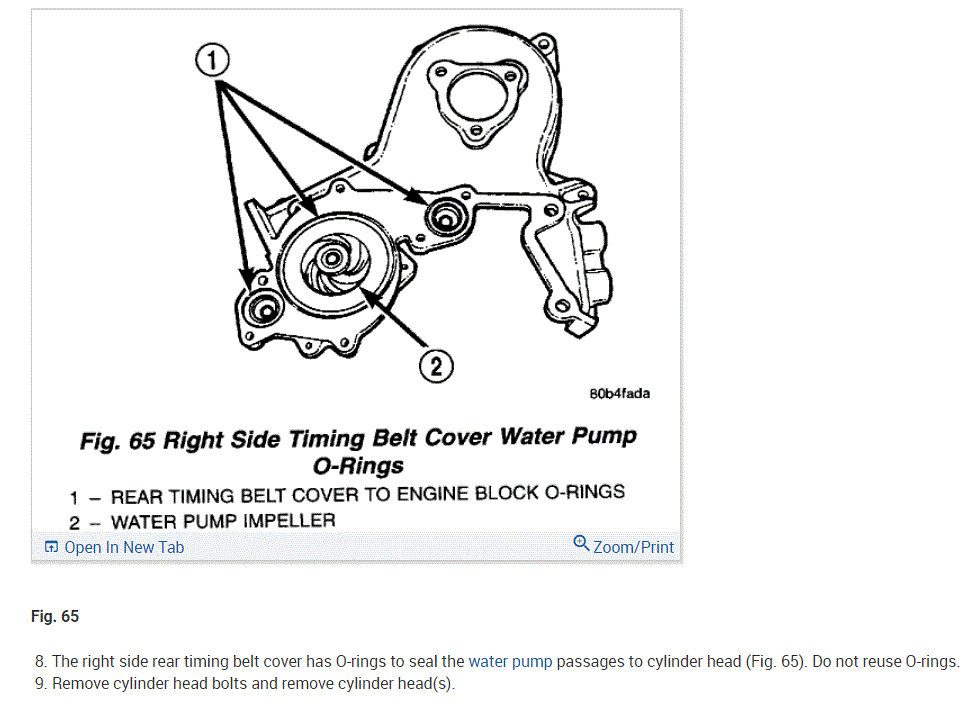 1

2

80b4fada

Fig. 65 Right Side Timing Belt Cover Water Pump O-Rings

1 – REAR TIMING BELT COVER TO ENGINE BLOCK O-RINGS
2 – WATER PUMP IMPELLER

Open In New Tab

Zoom/Print

Fig. 65

8. The right side rear timing belt cover has O-rings to seal the water pump passages to cylinder head (Fig. 65). Do not reuse O-rings.
9. Remove cylinder head bolts and remove cylinder head(s).