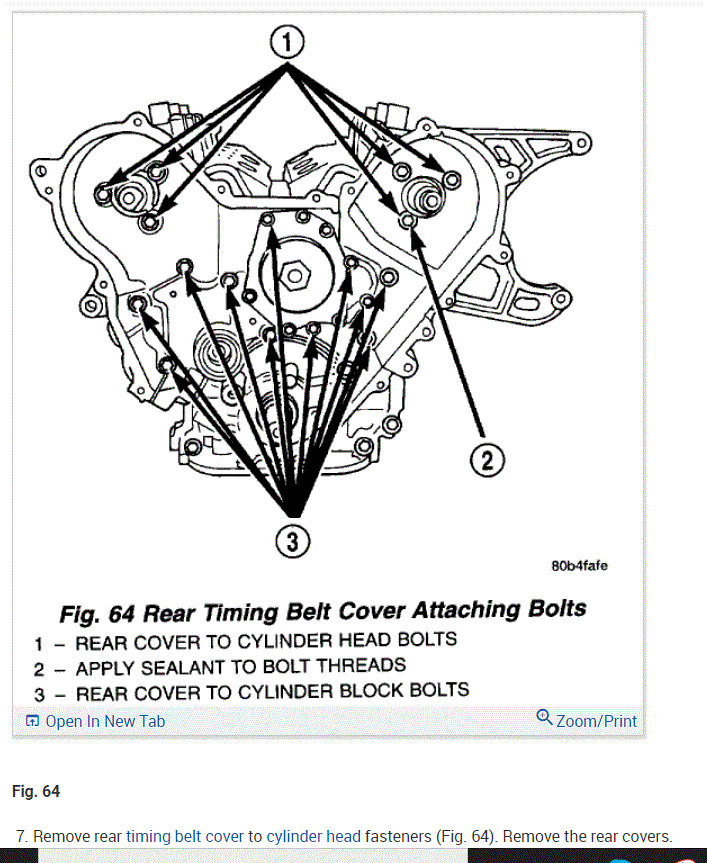 1

2

3

80b4fafe

Fig. 64 Rear Timing Belt Cover Attaching Bolts

1 – REAR COVER TO CYLINDER HEAD BOLTS
2 – APPLY SEALANT TO BOLT THREADS
3 – REAR COVER TO CYLINDER BLOCK BOLTS

Open In New Tab

Zoom/Print

Fig. 64

7. Remove rear timing belt cover to cylinder head fasteners (Fig. 64). Remove the rear covers.