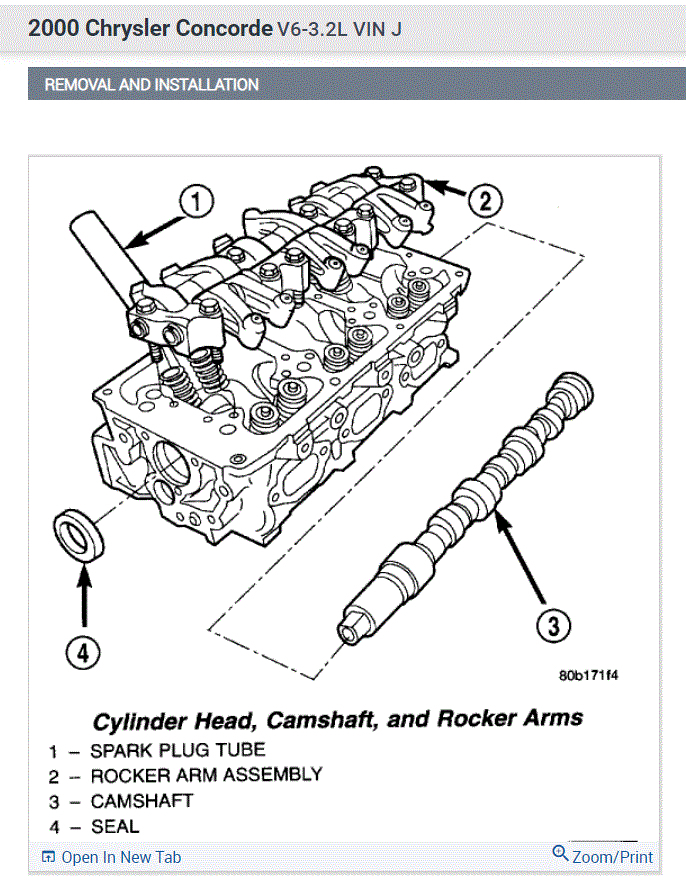 2000 Chrysler Concorde V6-3.2L VIN J

REMOVAL AND INSTALLATION

1

2

3

4

80b171f4

Cylinder Head, Camshaft, and Rocker Arms

1 – SPARK PLUG TUBE
2 – ROCKER ARM ASSEMBLY
3 – CAMSHAFT
4 – SEAL

Open In New Tab

Zoom/Print