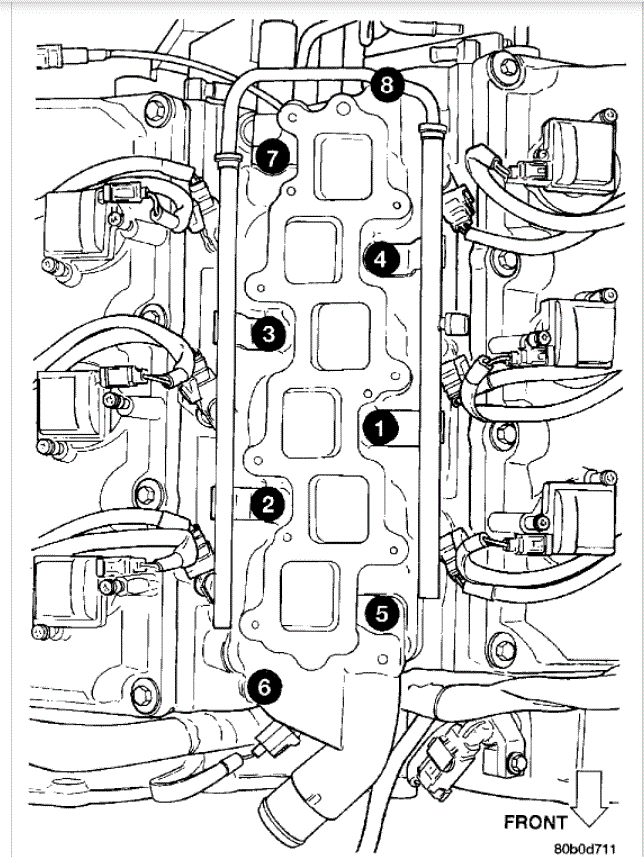 8
7
4
3
1
2
5
6
FRONT
80b0d711