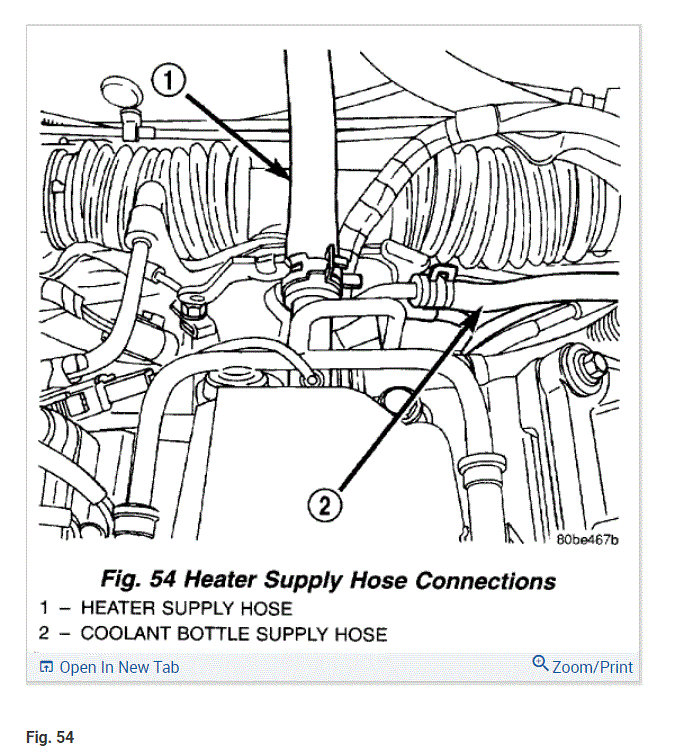 1

2

80be467b

Fig. 54 Heater Supply Hose Connections

1 – HEATER SUPPLY HOSE
2 – COOLANT BOTTLE SUPPLY HOSE

Open In New Tab

Zoom/Print

Fig. 54