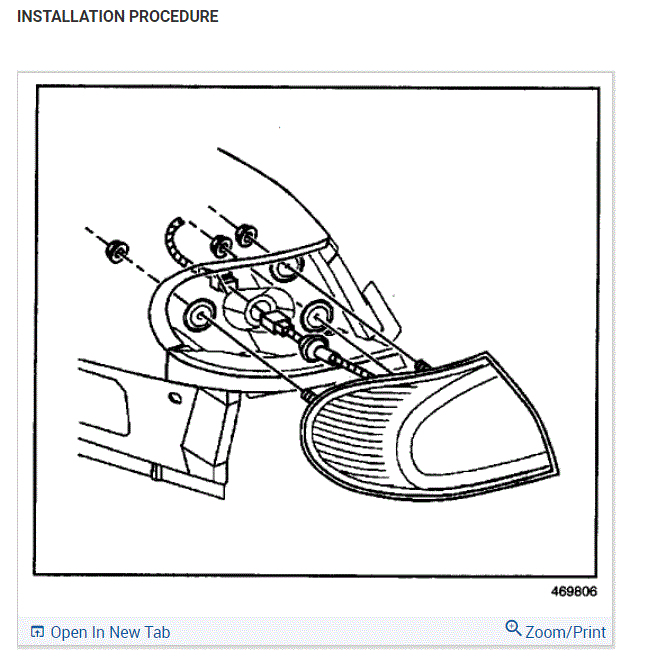 INSTALLATION PROCEDURE

469806

Open In New Tab

Zoom/Print