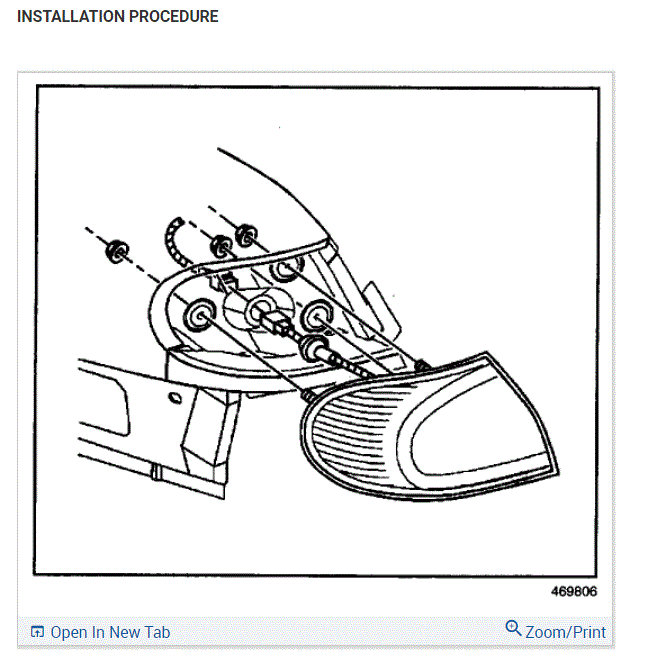 INSTALLATION PROCEDURE

469806

Open In New Tab

Zoom/Print