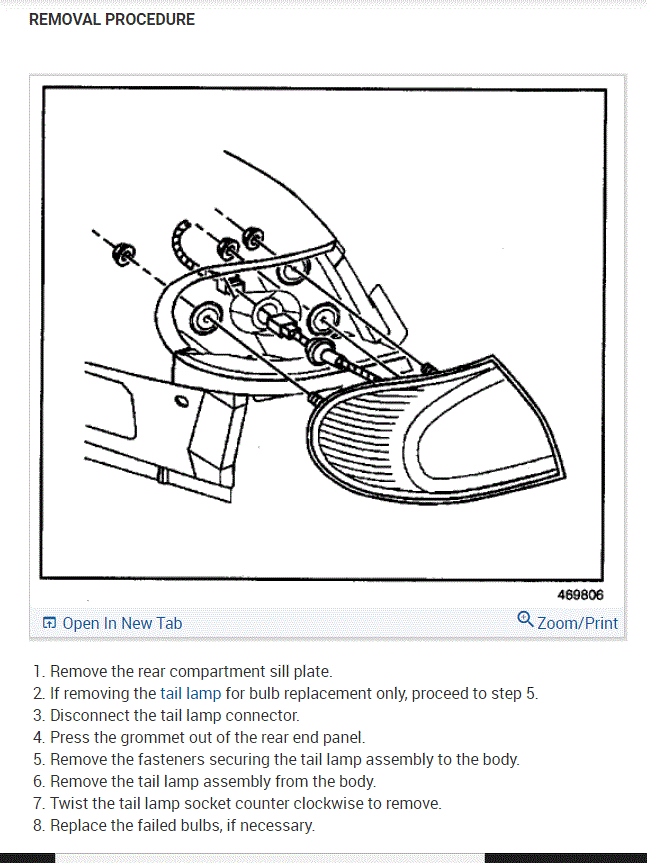 REMOVAL PROCEDURE

469806

Open In New Tab

Zoom/Print

1. Remove the rear compartment sill plate.
2. If removing the tail lamp for bulb replacement only, proceed to step 5.
3. Disconnect the tail lamp connector.
4. Press the grommet out of the rear end panel.
5. Remove the fasteners securing the tail lamp assembly to the body.
6. Remove the tail lamp assembly from the body.
7. Twist the tail lamp socket counter clockwise to remove.
8. Replace the failed bulbs, if necessary.