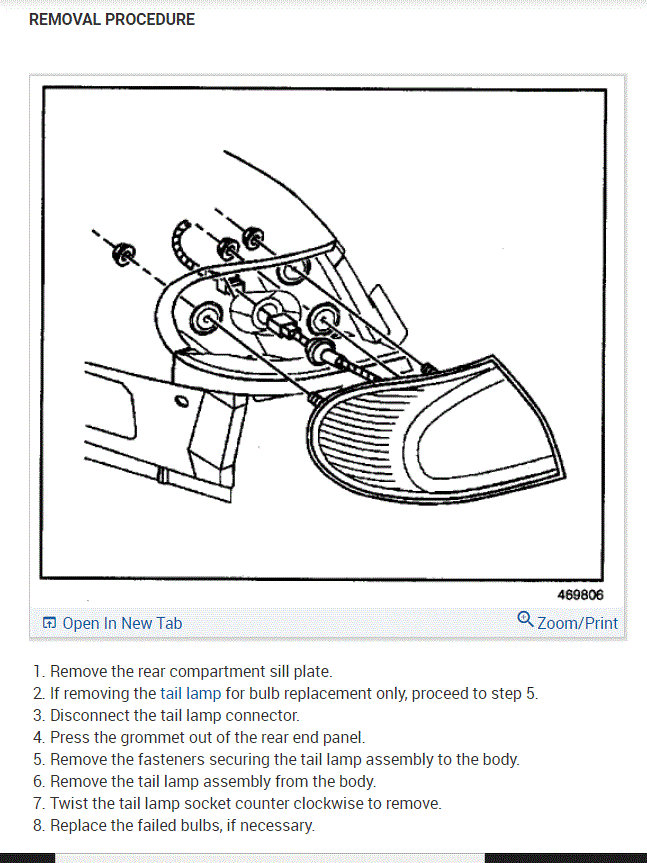 REMOVAL PROCEDURE

469806

Open In New Tab

Zoom/Print

1. Remove the rear compartment sill plate.
2. If removing the tail lamp for bulb replacement only, proceed to step 5.
3. Disconnect the tail lamp connector.
4. Press the grommet out of the rear end panel.
5. Remove the fasteners securing the tail lamp assembly to the body.
6. Remove the tail lamp assembly from the body.
7. Twist the tail lamp socket counter clockwise to remove.
8. Replace the failed bulbs, if necessary.