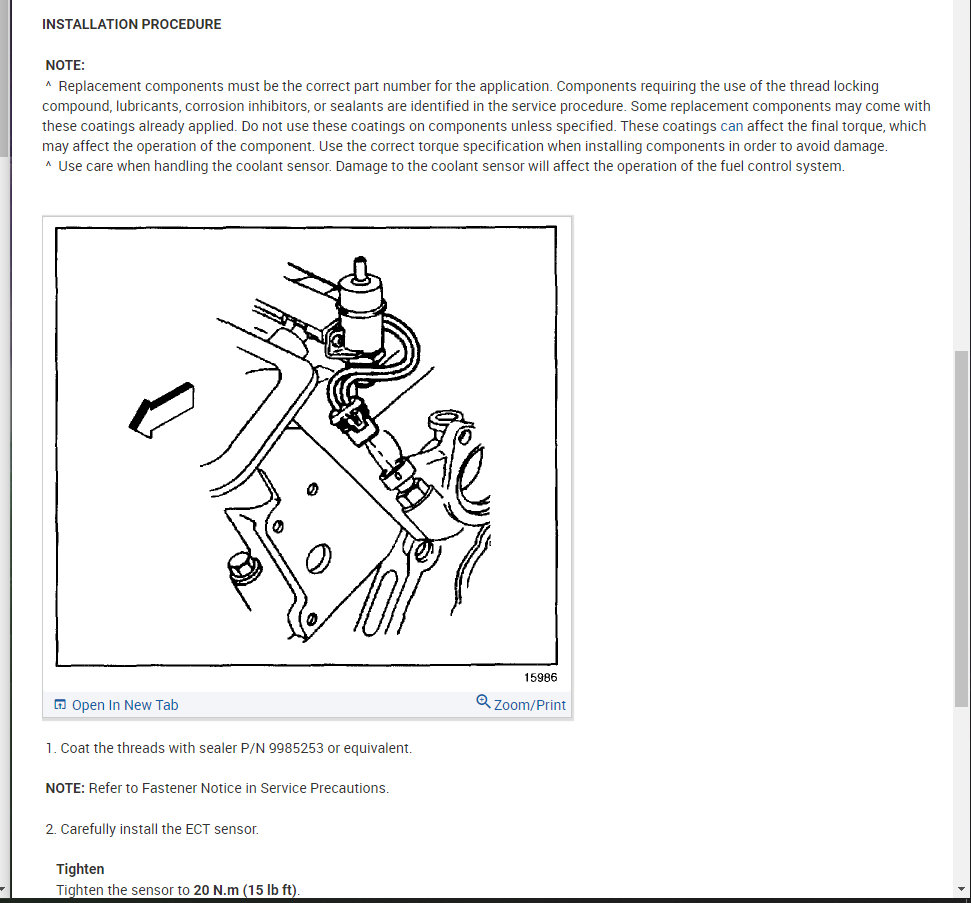 INSTALLATION PROCEDURE

NOTE:
^ Replacement components must be the correct part number for the application. Components requiring the use of the thread locking compound, lubricants, corrosion inhibitors, or sealants are identified in the service procedure. Some replacement components may come with these coatings already applied. Do not use these coatings on components unless specified. These coatings can affect the final torque, which may affect the operation of the component. Use the correct torque specification when installing components in order to avoid damage.
^ Use care when handling the coolant sensor. Damage to the coolant sensor will affect the operation of the fuel control system.

15986

Open In New Tab

Zoom/Print

1. Coat the threads with sealer P/N 9985253 or equivalent.

NOTE: Refer to Fastener Notice in Service Precautions.

2. Carefully install the ECT sensor.

Tighten
Tighten the sensor to 20 N.m (15 lb ft).