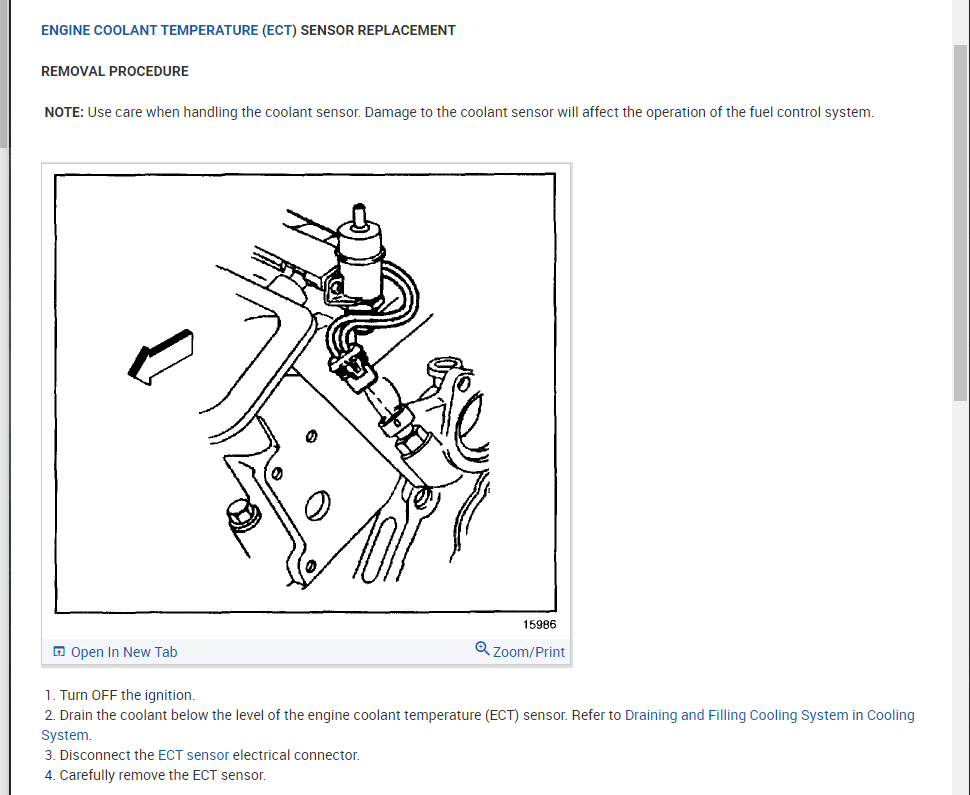 ENGINE COOLANT TEMPERATURE (ECT) SENSOR REPLACEMENT

REMOVAL PROCEDURE

NOTE: Use care when handling the coolant sensor. Damage to the coolant sensor will affect the operation of the fuel control system.

15986

Open In New Tab

Zoom/Print

1. Turn OFF the ignition.
2. Drain the coolant below the level of the engine coolant temperature (ECT) sensor. Refer to Draining and Filling Cooling System in Cooling System.
3. Disconnect the ECT sensor electrical connector.
4. Carefully remove the ECT sensor.