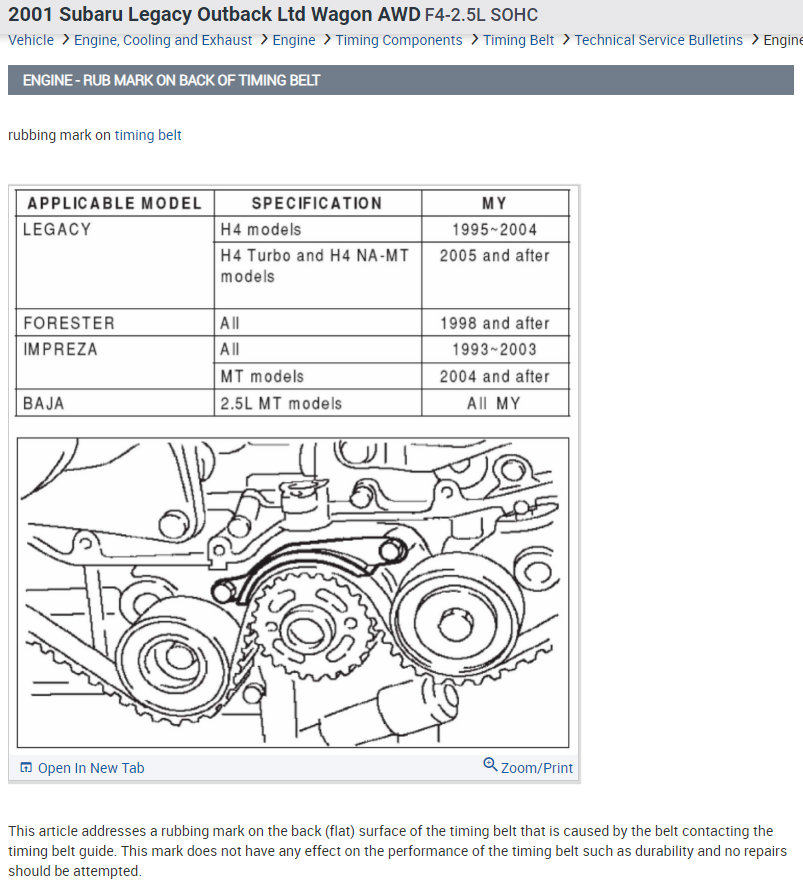 2001 Subaru Legacy Outback Ltd Wagon AWD F4-2.5L SOHC

Vehicle > Engine, Cooling and Exhaust > Engine > Timing Components > Timing Belt > Technical Service Bulletins > Engine

ENGINE - RUB MARK ON BACK OF TIMING BELT

rubbing mark on timing belt

| APPLICABLE MODEL | SPECIFICATION | MY |
|---|---|---|
| LEGACY | H4 models | 1995~2004 |
| | H4 Turbo and H4 NA-MT models | 2005 and after |
| FORESTER | All | 1998 and after |
| IMPREZA | All | 1993~2003 |
| | MT models | 2004 and after |
| BAJA | 2.5L MT models | All MY |

Open In New Tab

Zoom/Print

This article addresses a rubbing mark on the back (flat) surface of the timing belt that is caused by the belt contacting the timing belt guide. This mark does not have any effect on the performance of the timing belt such as durability and no repairs should be attempted.