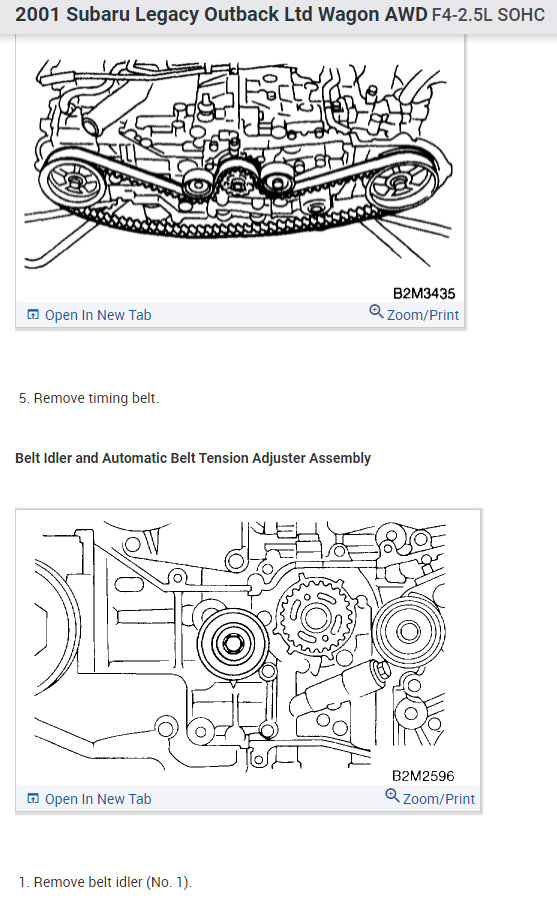 2001 Subaru Legacy Outback Ltd Wagon AWD F4-2.5L SOHC

B2M3435

Open In New Tab

Zoom/Print

5. Remove timing belt.

Belt Idler and Automatic Belt Tension Adjuster Assembly

B2M2596

Open In New Tab

Zoom/Print

1. Remove belt idler (No. 1).