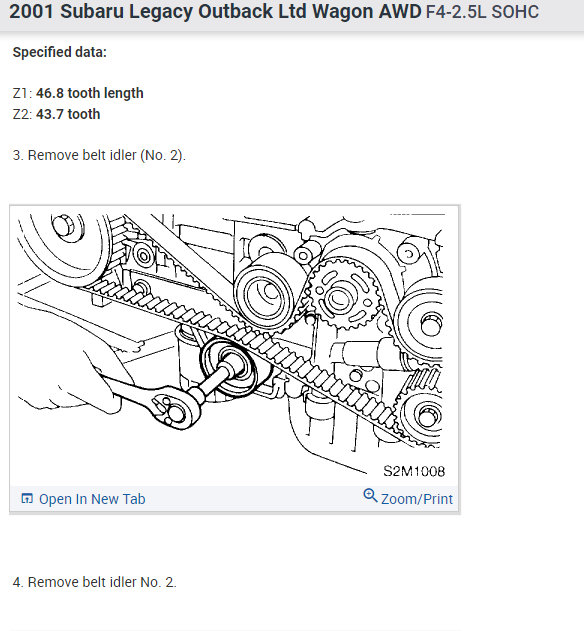 2001 Subaru Legacy Outback Ltd Wagon AWD F4-2.5L SOHC

Specified data:

Z1: 46.8 tooth length
Z2: 43.7 tooth

3. Remove belt idler (No. 2).

S2M1008

Open In New Tab
Zoom/Print

4. Remove belt idler No. 2.