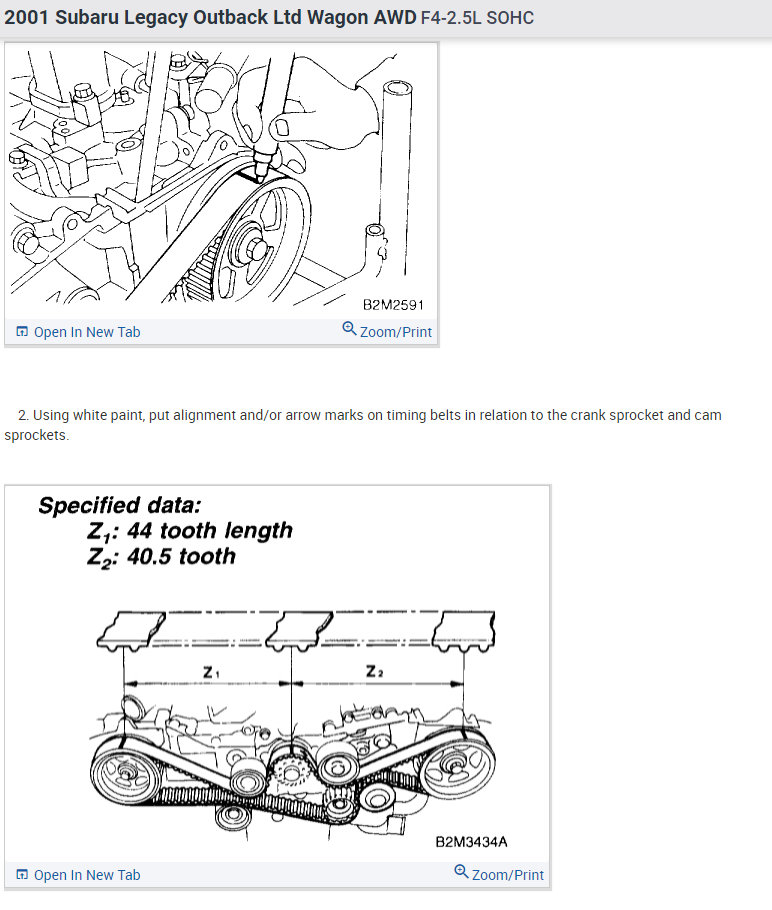 2001 Subaru Legacy Outback Ltd Wagon AWD F4-2.5L SOHC

B2M2591

Open In New Tab

Zoom/Print

2. Using white paint, put alignment and/or arrow marks on timing belts in relation to the crank sprocket and cam sprockets.

Specified data:
$Z_1$: 44 tooth length
$Z_2$: 40.5 tooth

$Z_1$

$Z_2$

B2M3434A

Open In New Tab

Zoom/Print