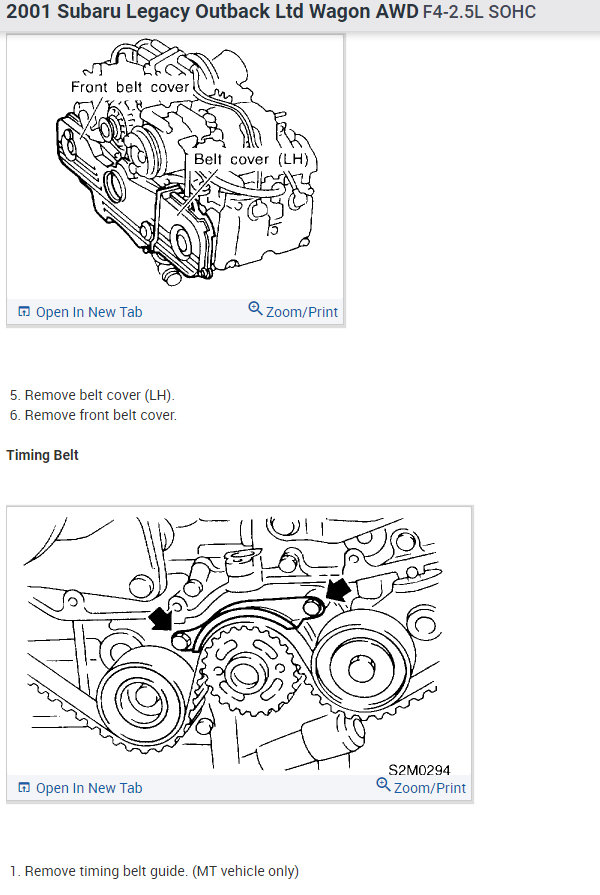 2001 Subaru Legacy Outback Ltd Wagon AWD F4-2.5L SOHC

Front belt cover

Belt cover (LH)

Open In New Tab

Zoom/Print

5. Remove belt cover (LH).
6. Remove front belt cover.

Timing Belt

S2M0294

Open In New Tab

Zoom/Print

1. Remove timing belt guide. (MT vehicle only)