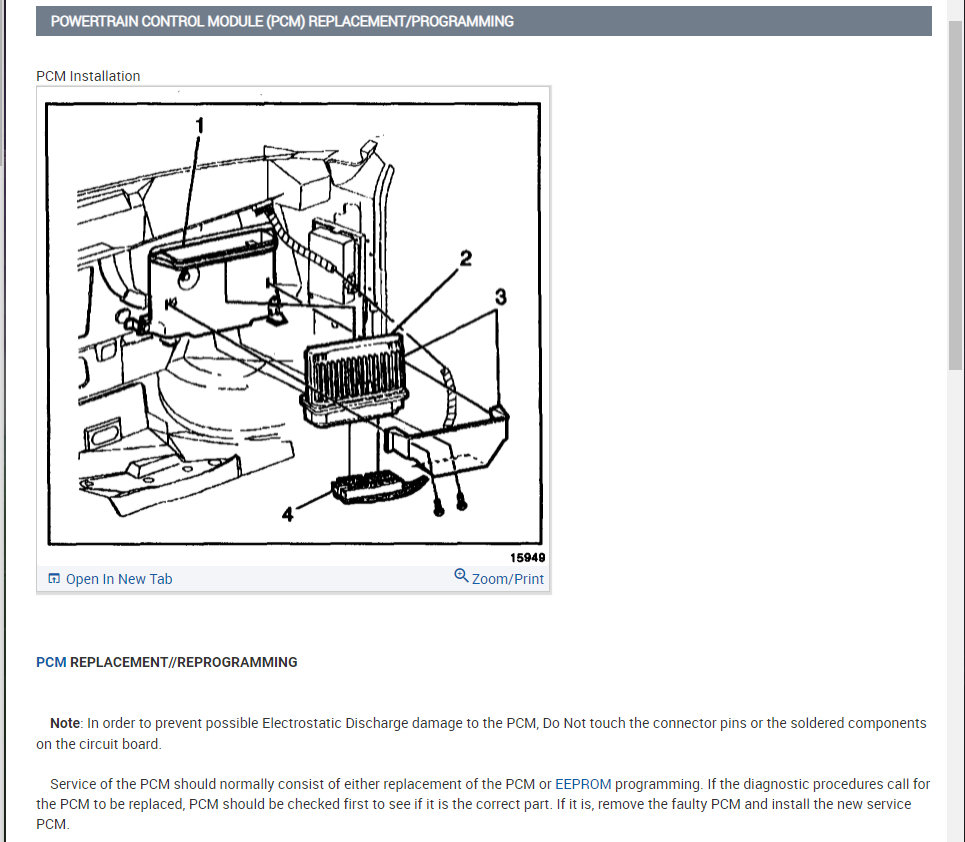 POWERTRAIN CONTROL MODULE (PCM) REPLACEMENT/PROGRAMMING

PCM Installation

1
2
3
4
15949

Open In New Tab
Zoom/Print

PCM REPLACEMENT//REPROGRAMMING

Note: In order to prevent possible Electrostatic Discharge damage to the PCM, Do Not touch the connector pins or the soldered components on the circuit board.

Service of the PCM should normally consist of either replacement of the PCM or EEPROM programming. If the diagnostic procedures call for the PCM to be replaced, PCM should be checked first to see if it is the correct part. If it is, remove the faulty PCM and install the new service PCM.