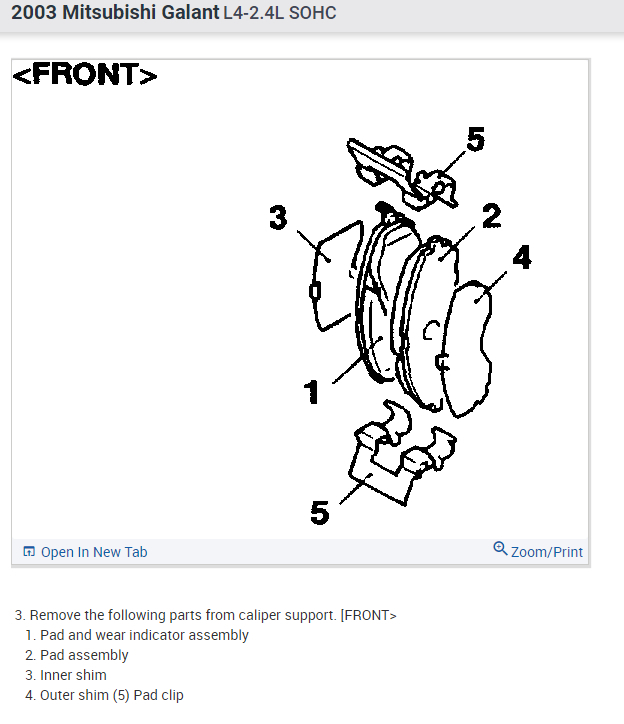 2003 Mitsubishi Galant L4-2.4L SOHC

<FRONT>

5

3

2

4

1

5

Open In New Tab

Zoom/Print

3. Remove the following parts from caliper support. [FRONT>

1. Pad and wear indicator assembly
2. Pad assembly
3. Inner shim
4. Outer shim (5) Pad clip