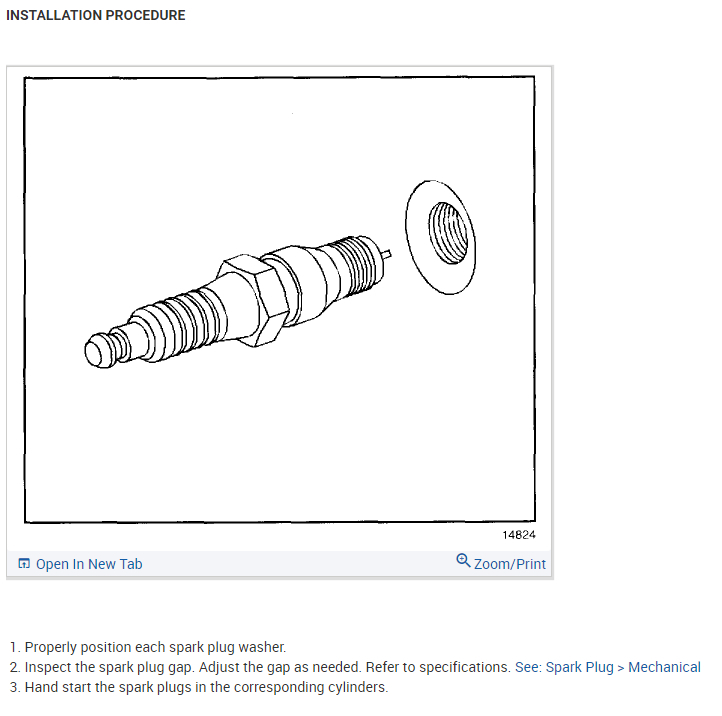 INSTALLATION PROCEDURE

14824

Open In New Tab

Zoom/Print

1. Properly position each spark plug washer.
2. Inspect the spark plug gap. Adjust the gap as needed. Refer to specifications. See: Spark Plug > Mechanical
3. Hand start the spark plugs in the corresponding cylinders.